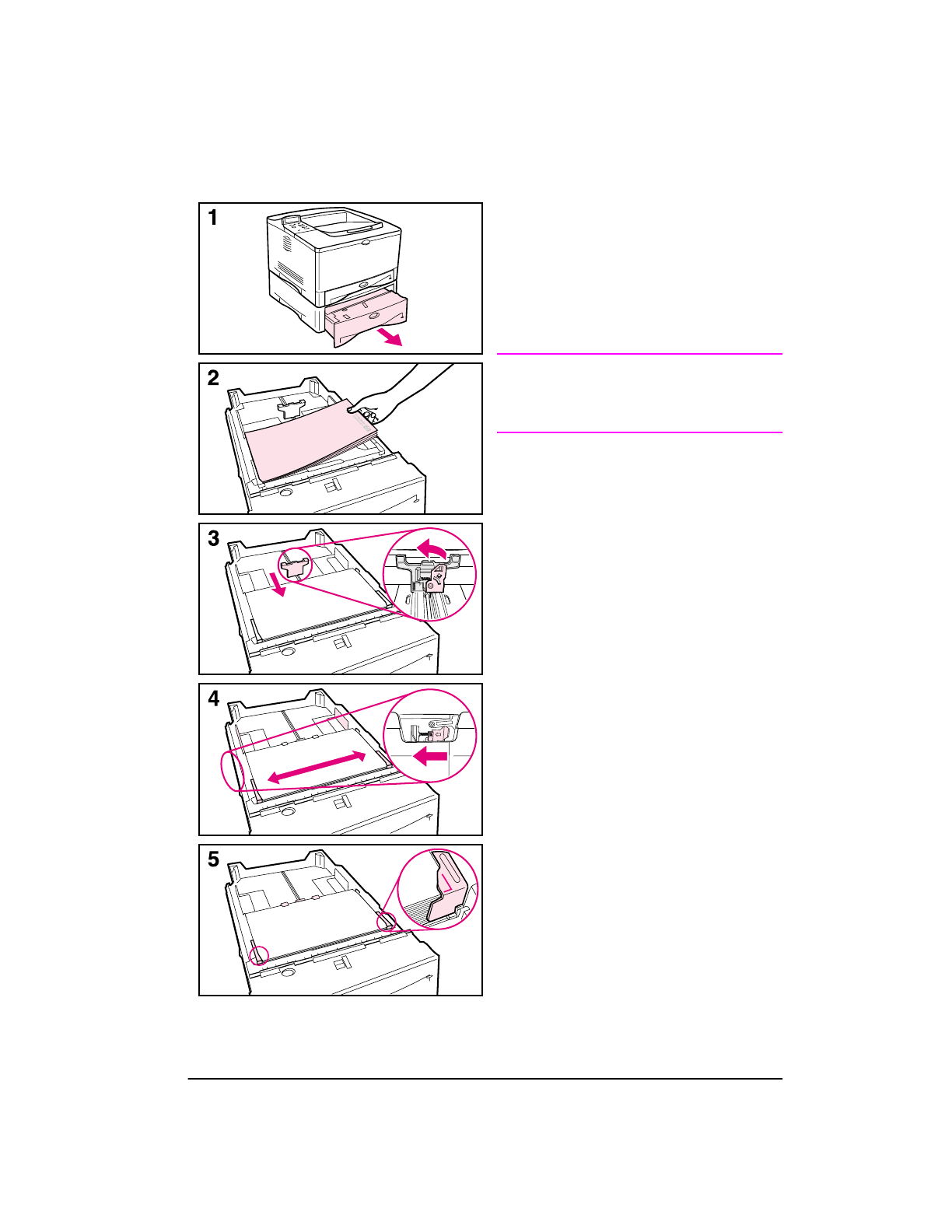 1

2

3

4

5