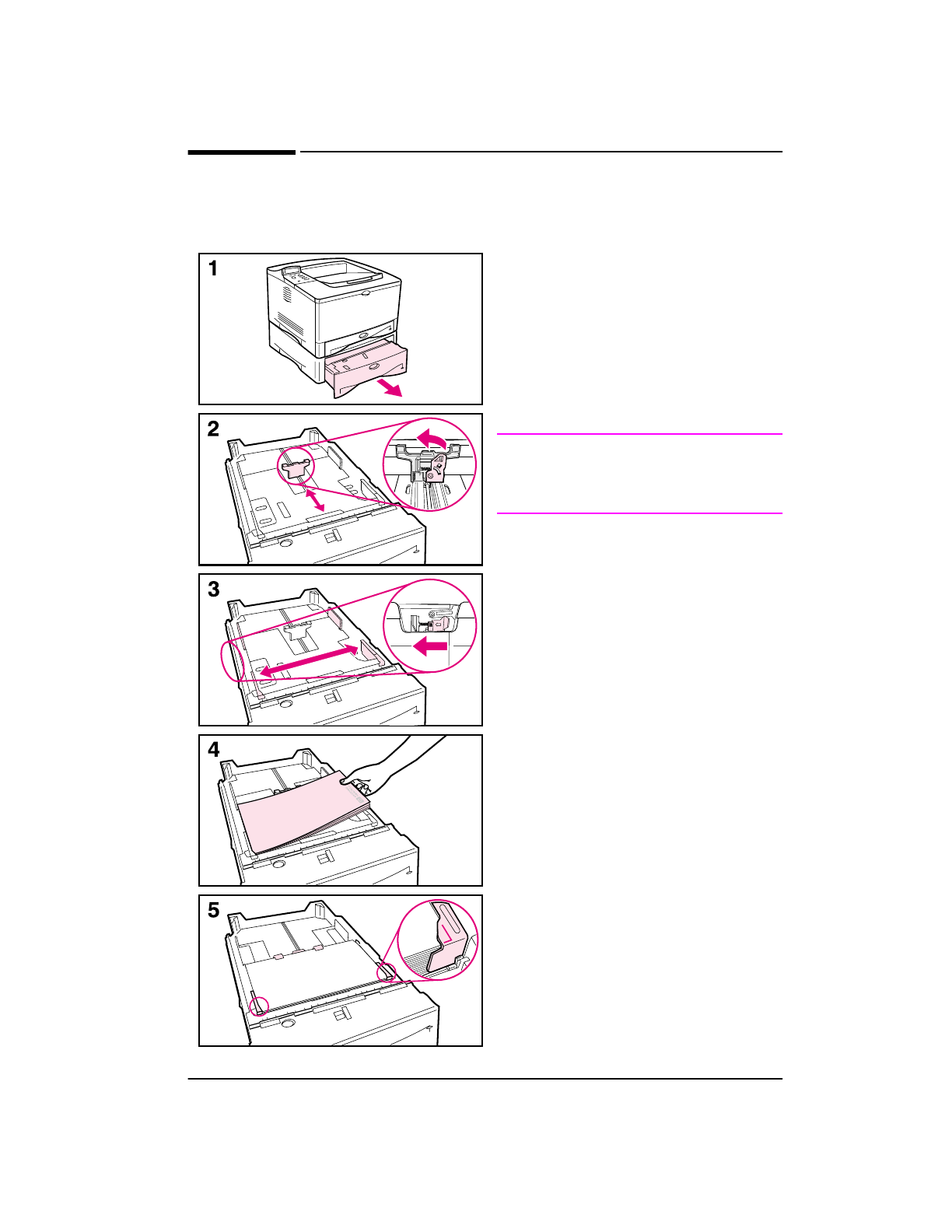 1

2

3

4

5