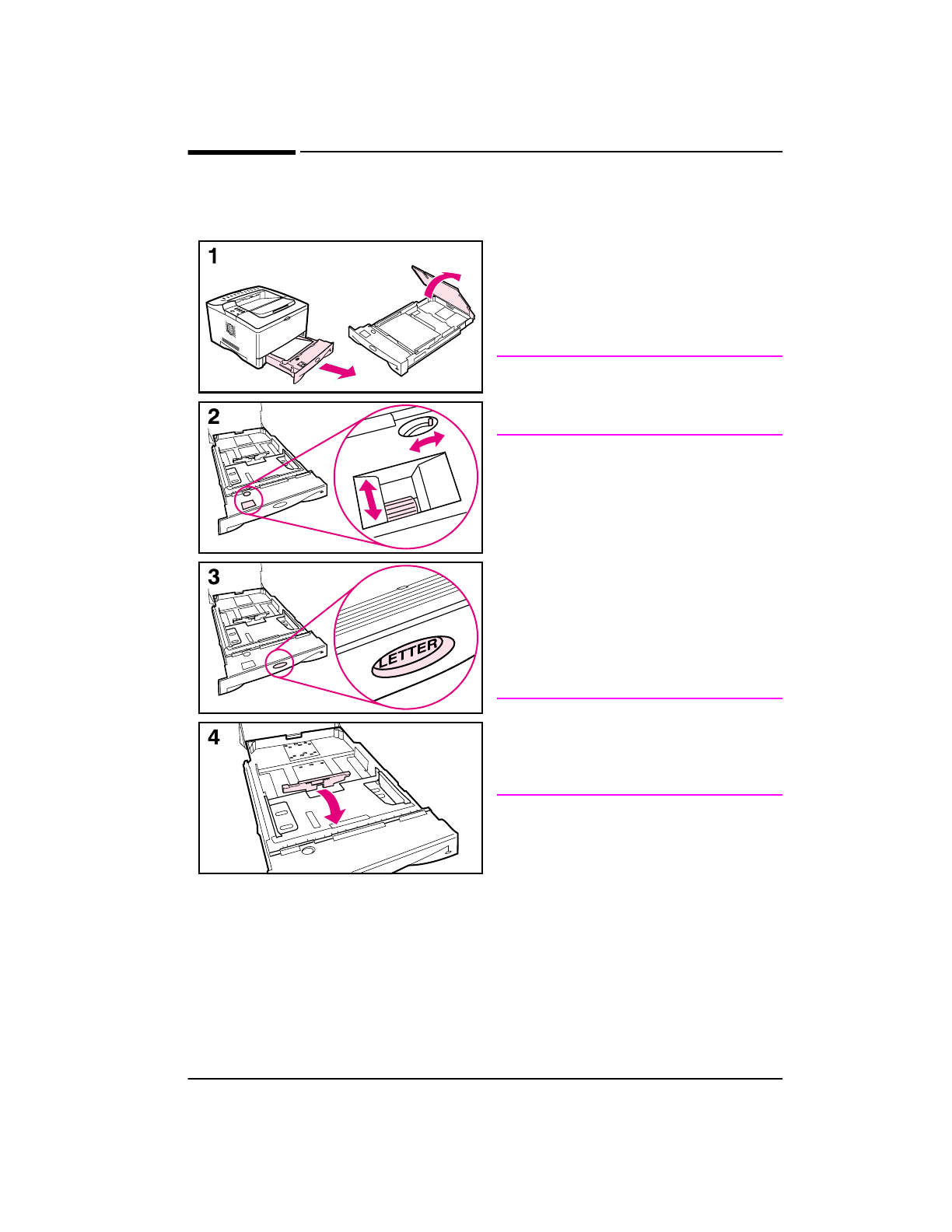 1

2

3

LETTER

4