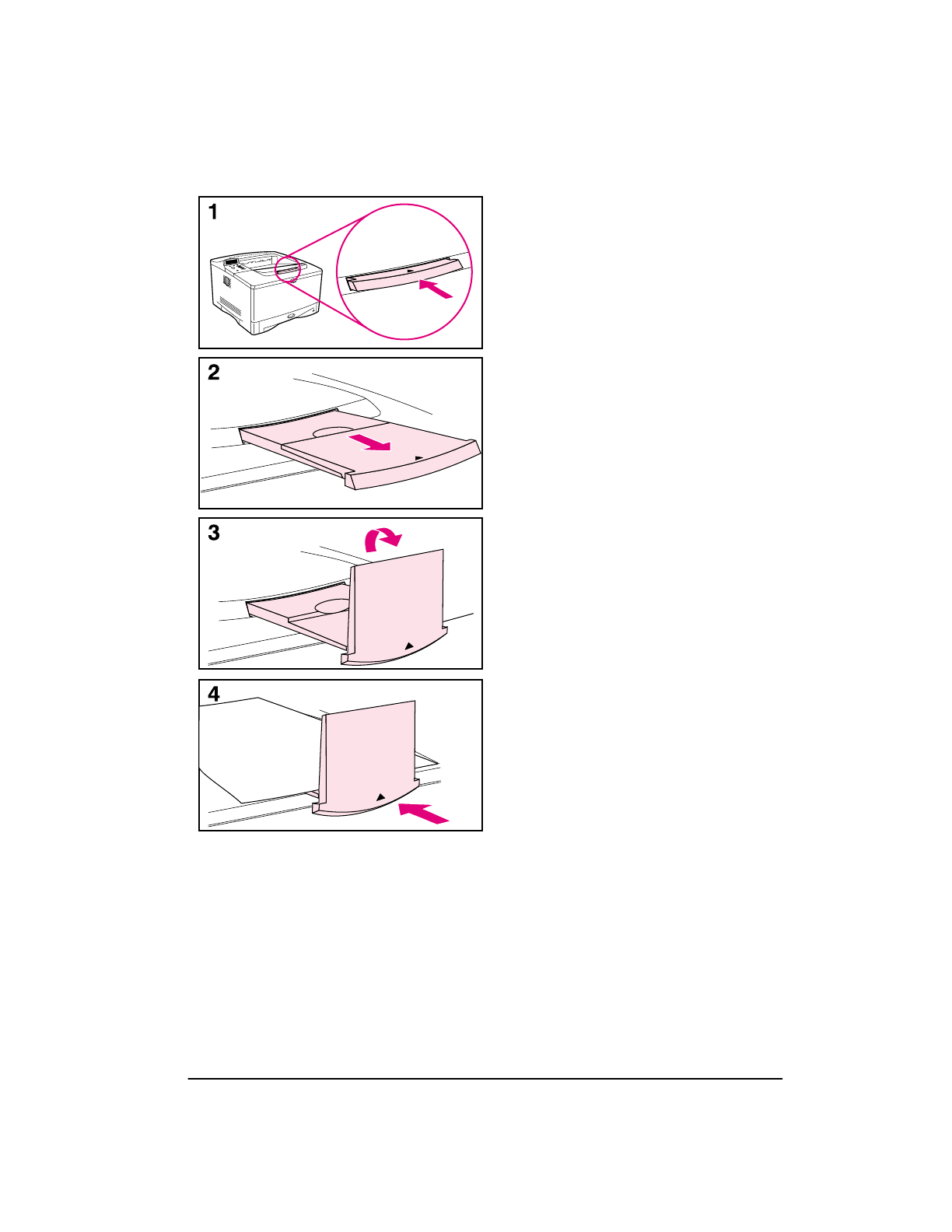 1

2

3

4