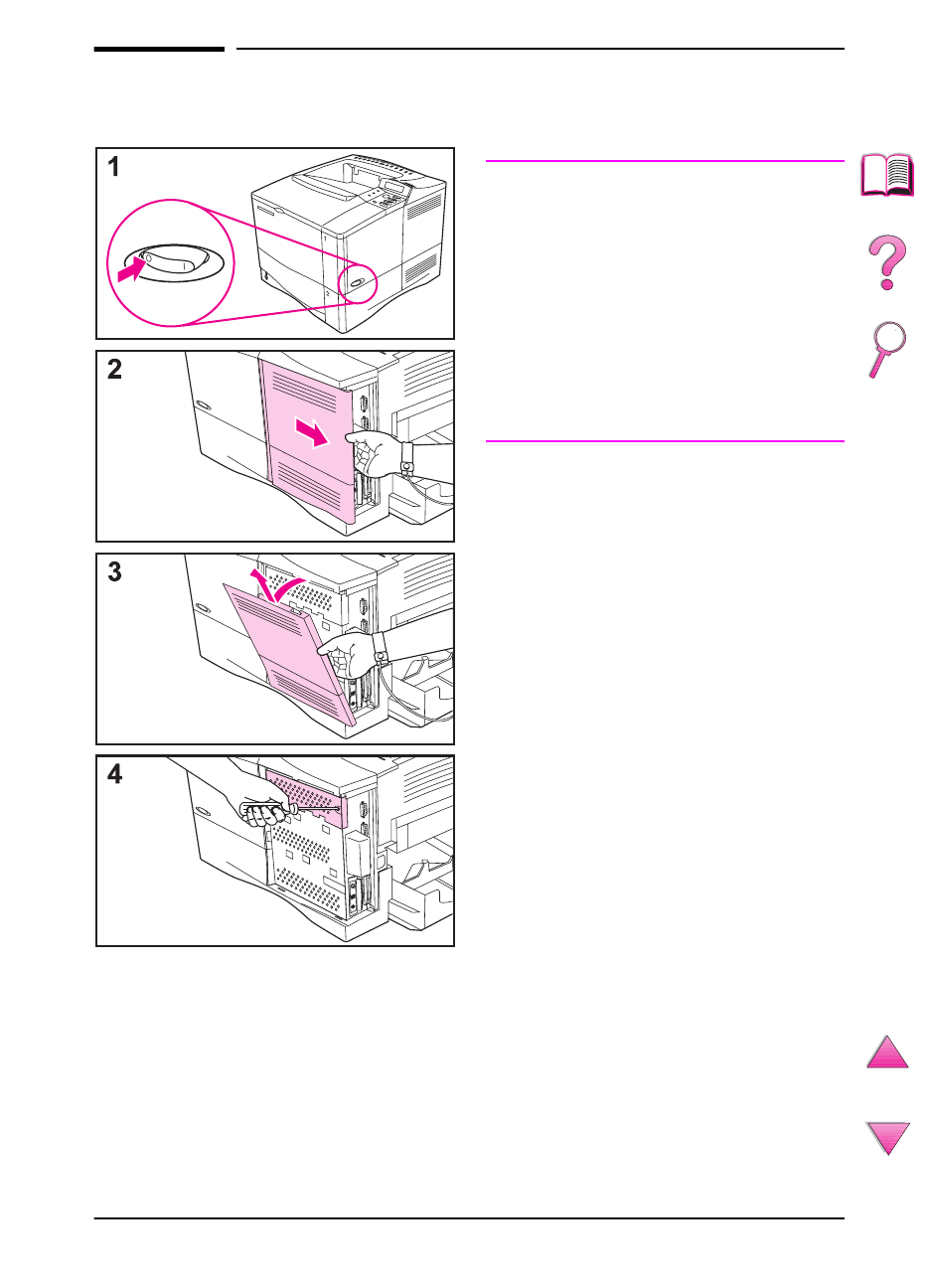 1

2

3

4