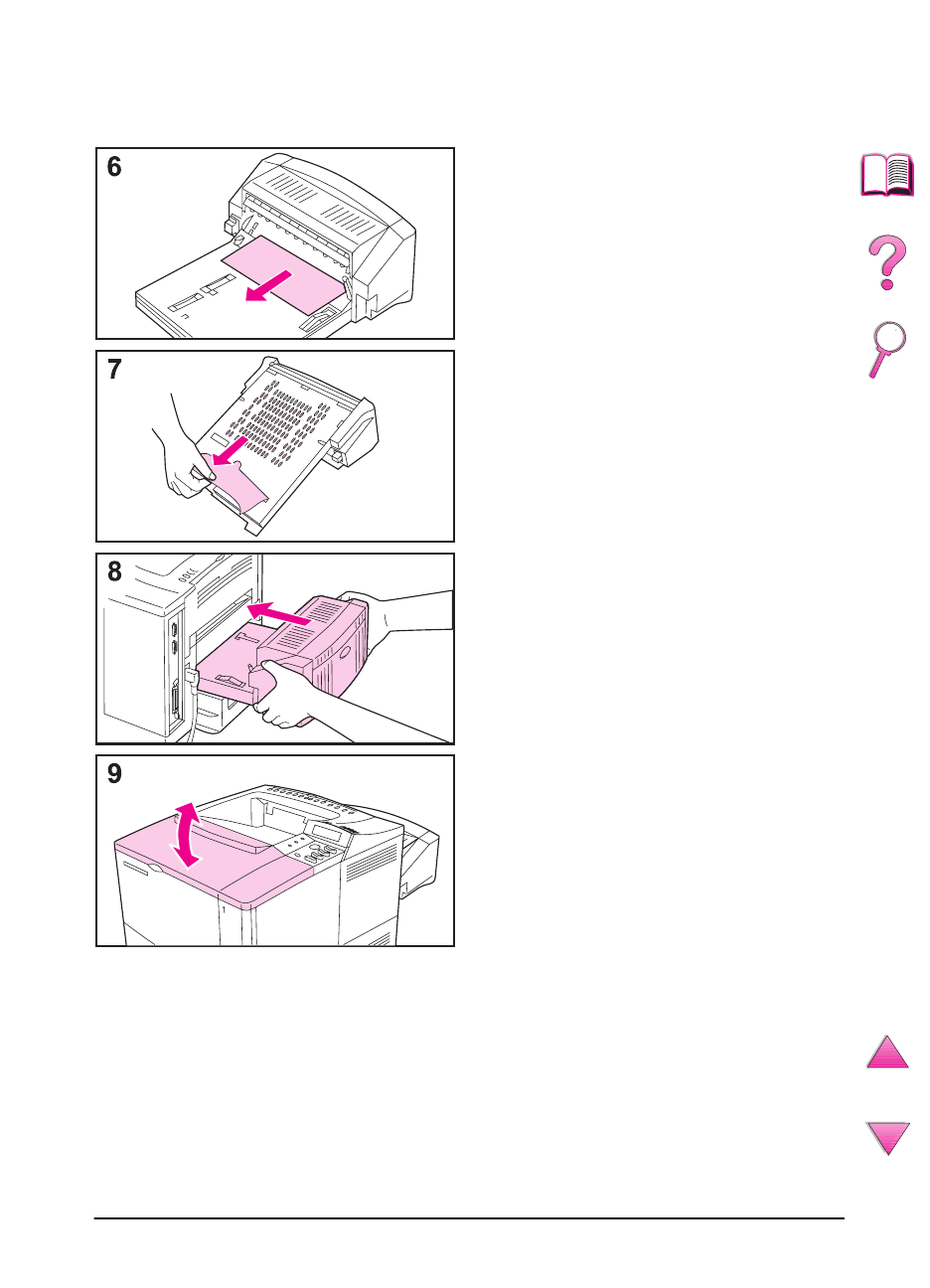 6

7

8

9