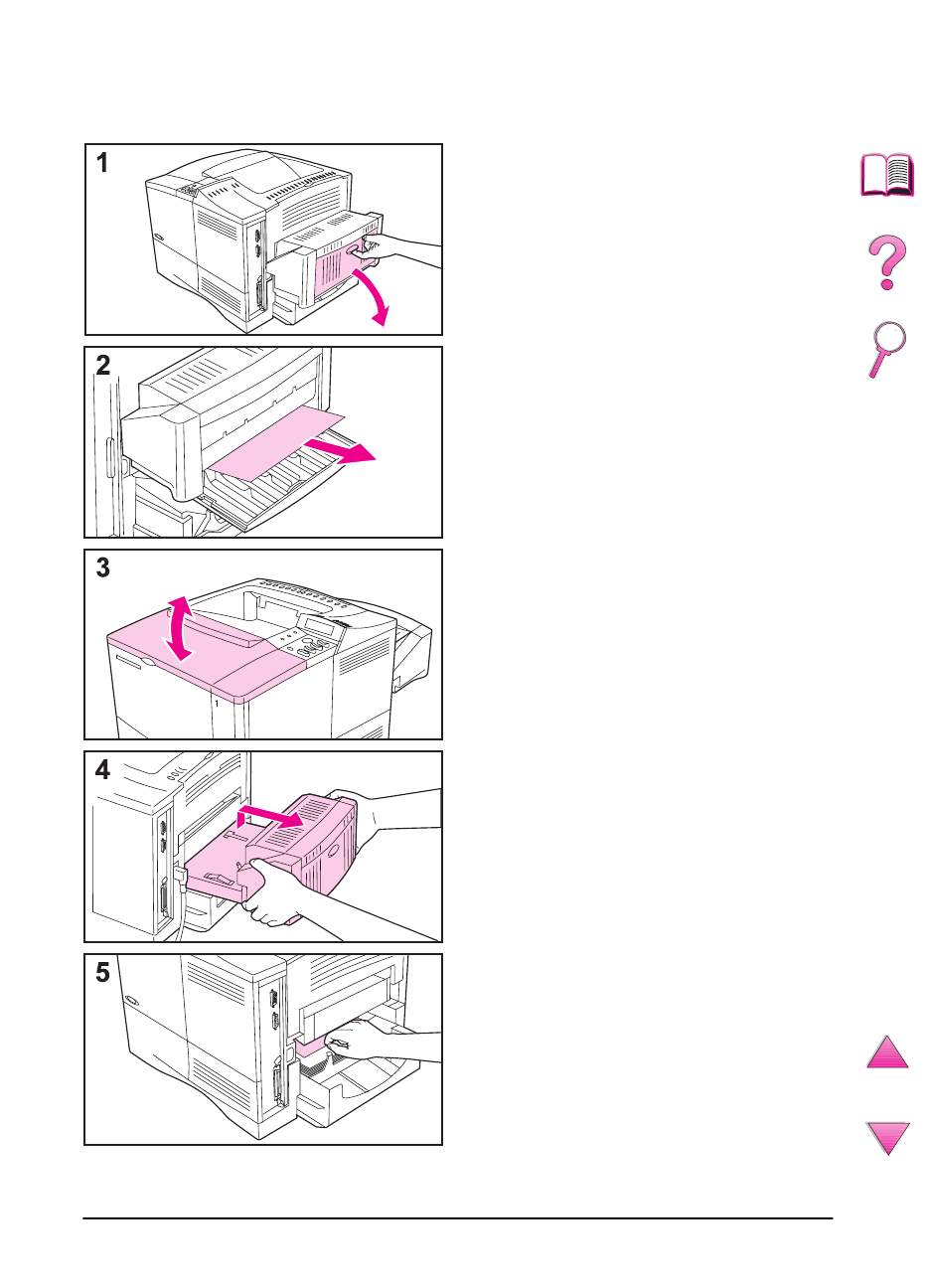 1

2

3

1

4

5