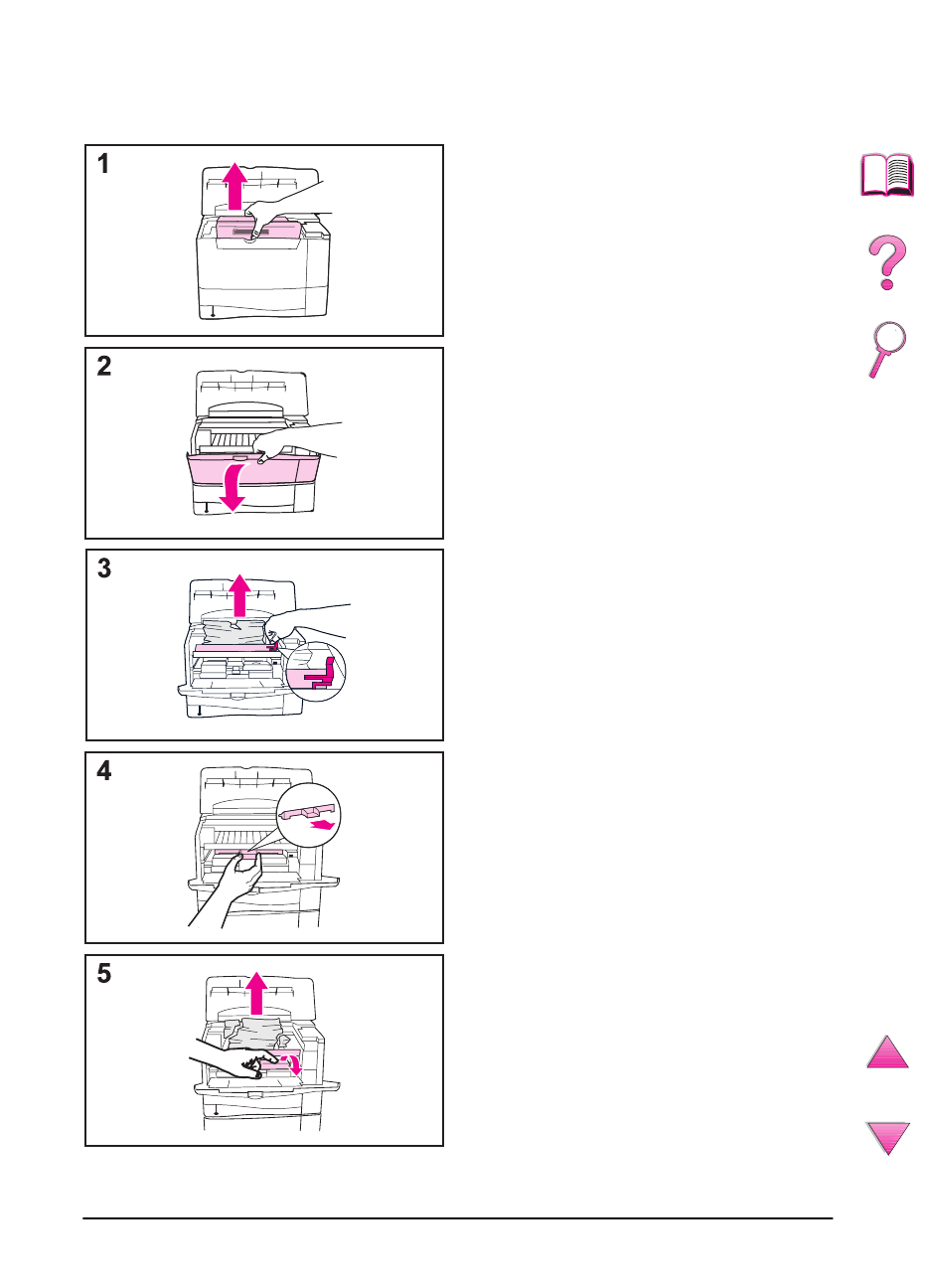 1

2

3

4

5