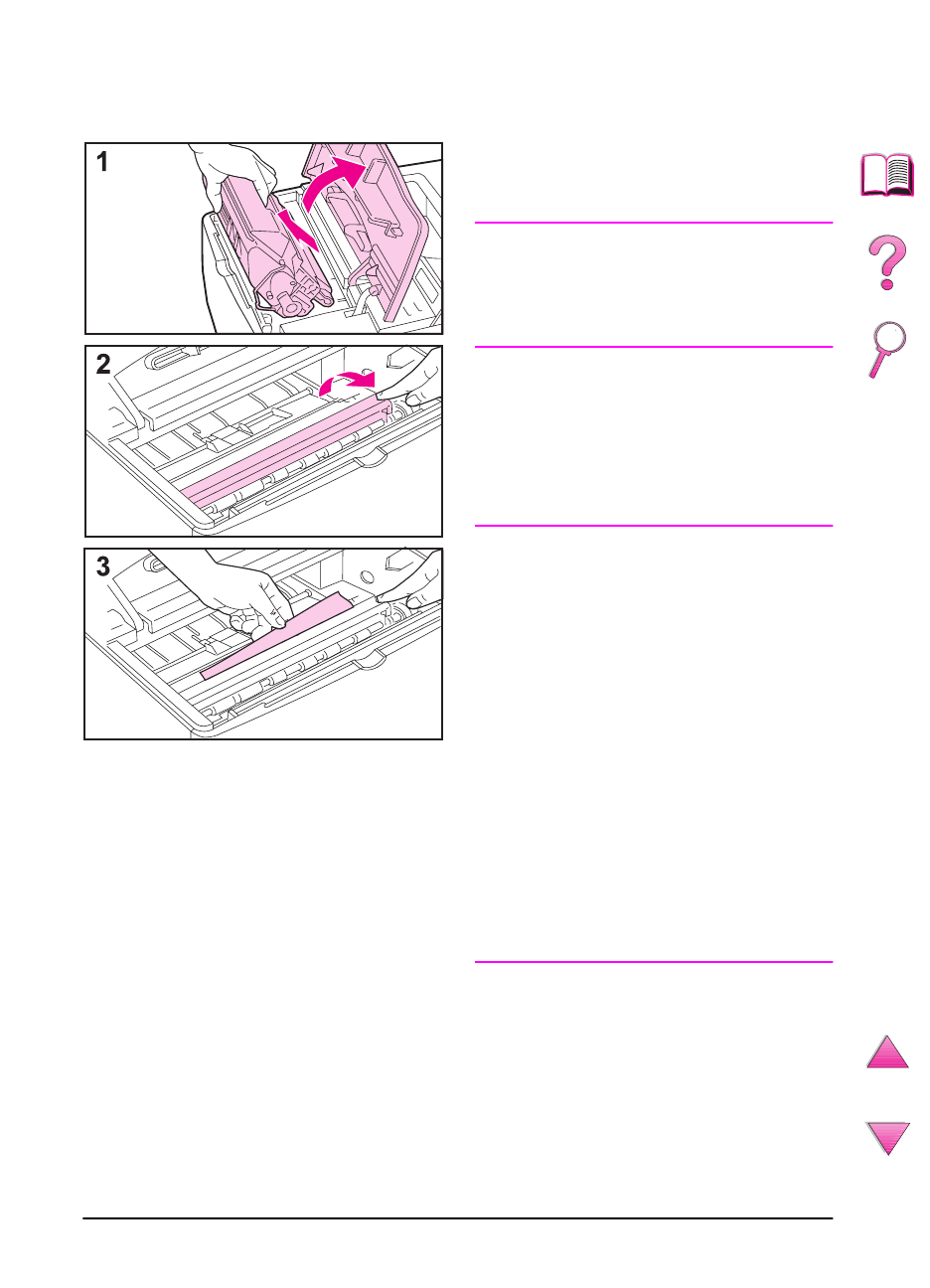 1

2

3