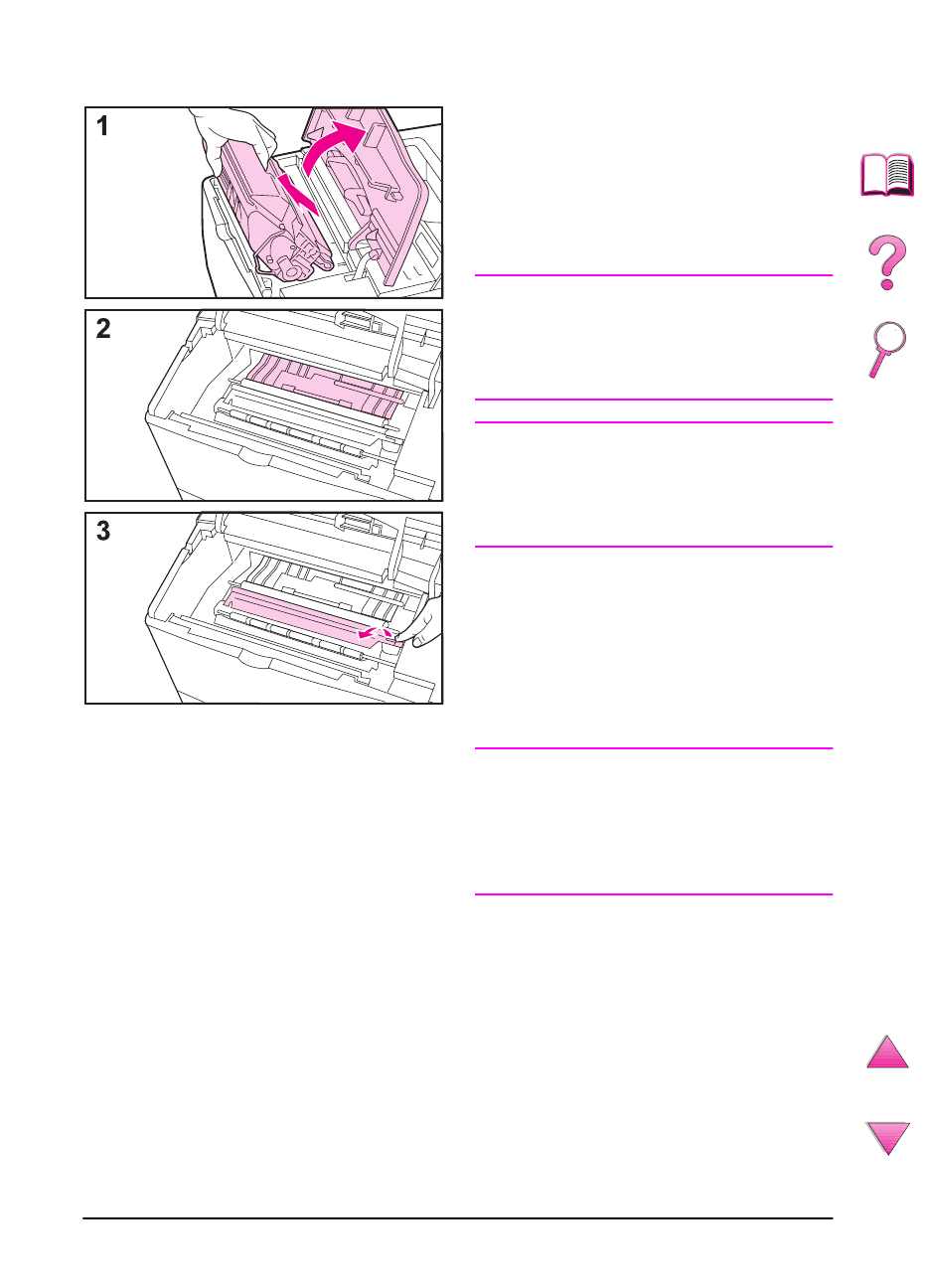 1

2

3