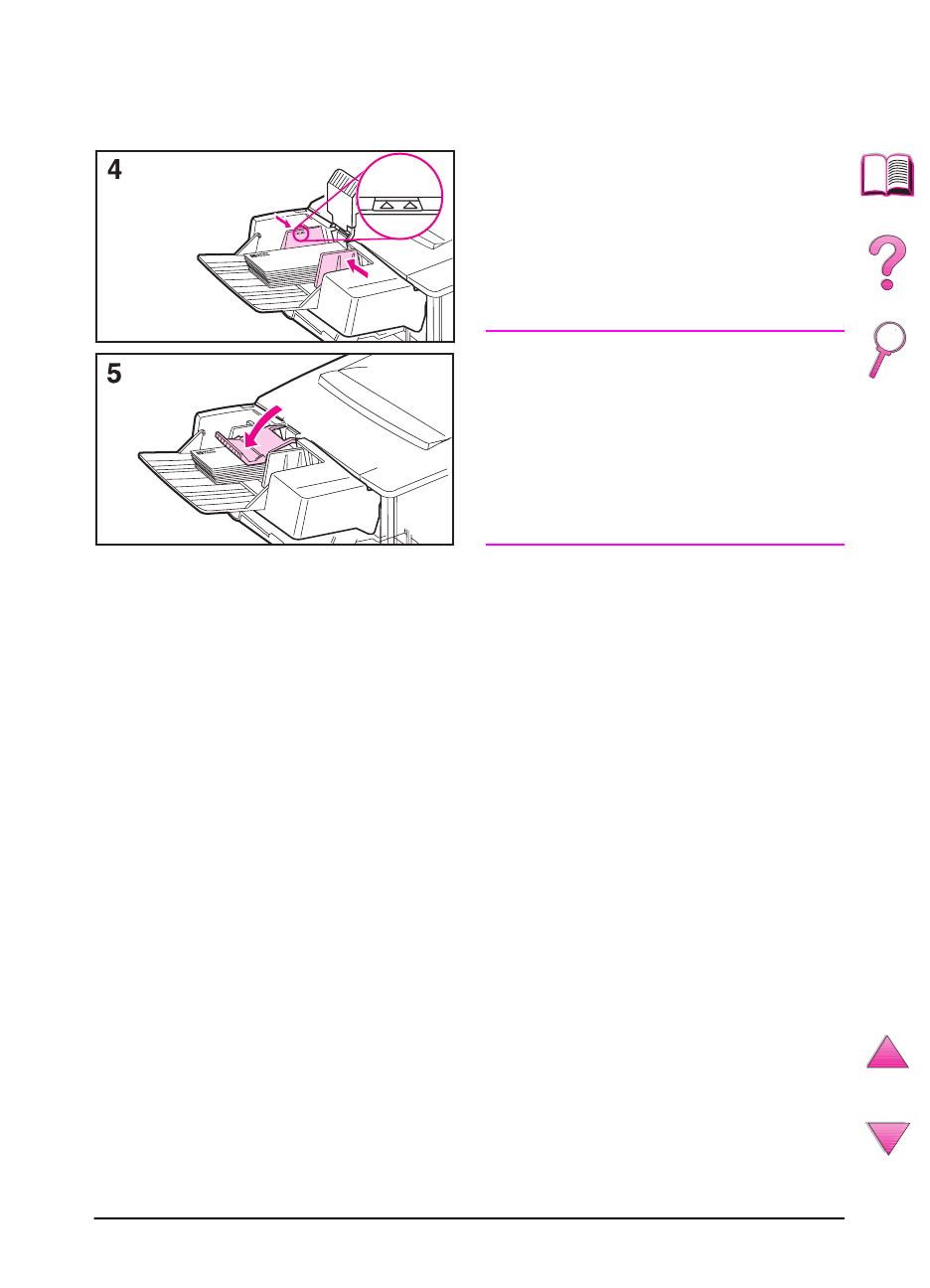 4

5