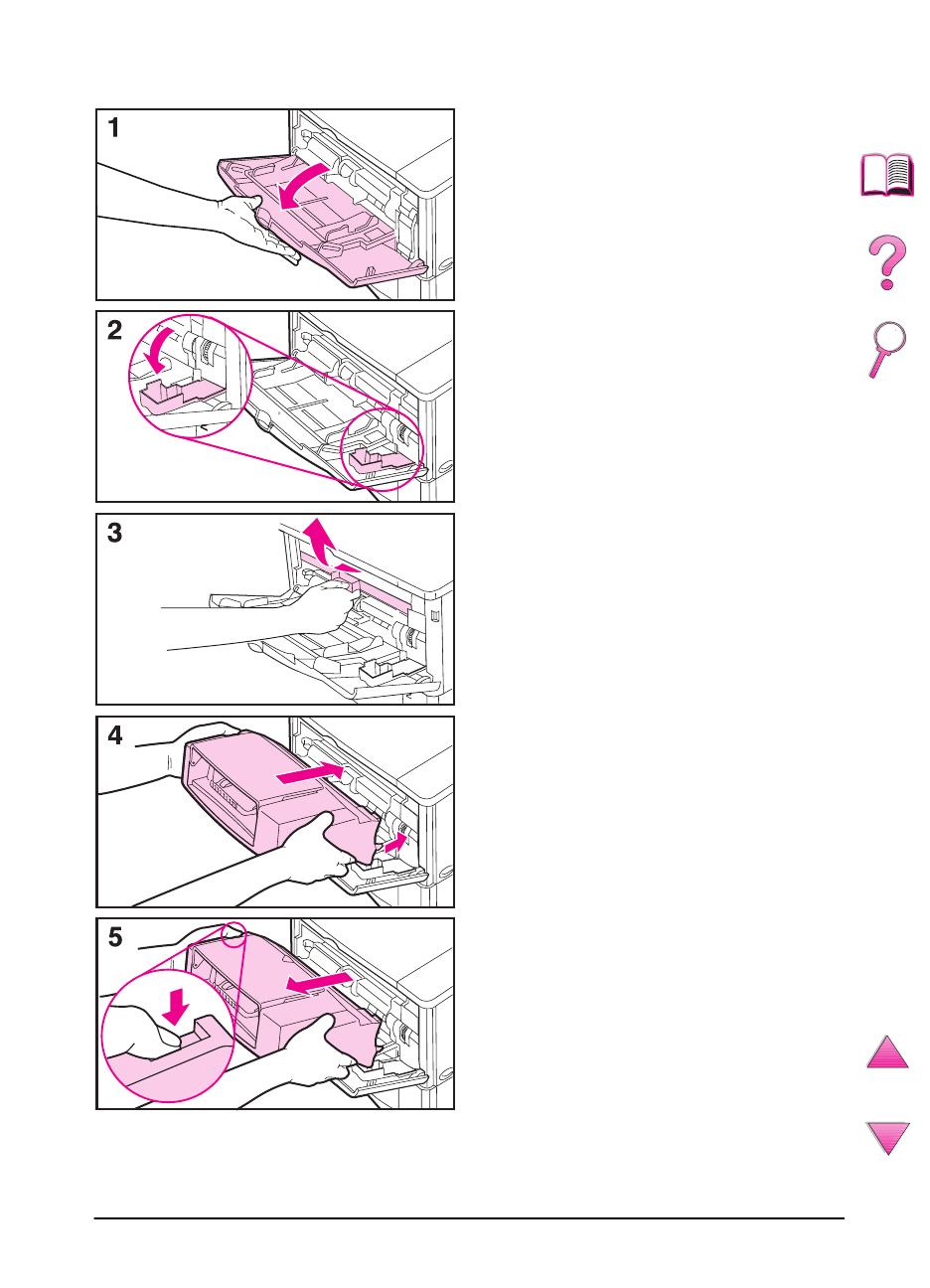 1

2

3

4

5