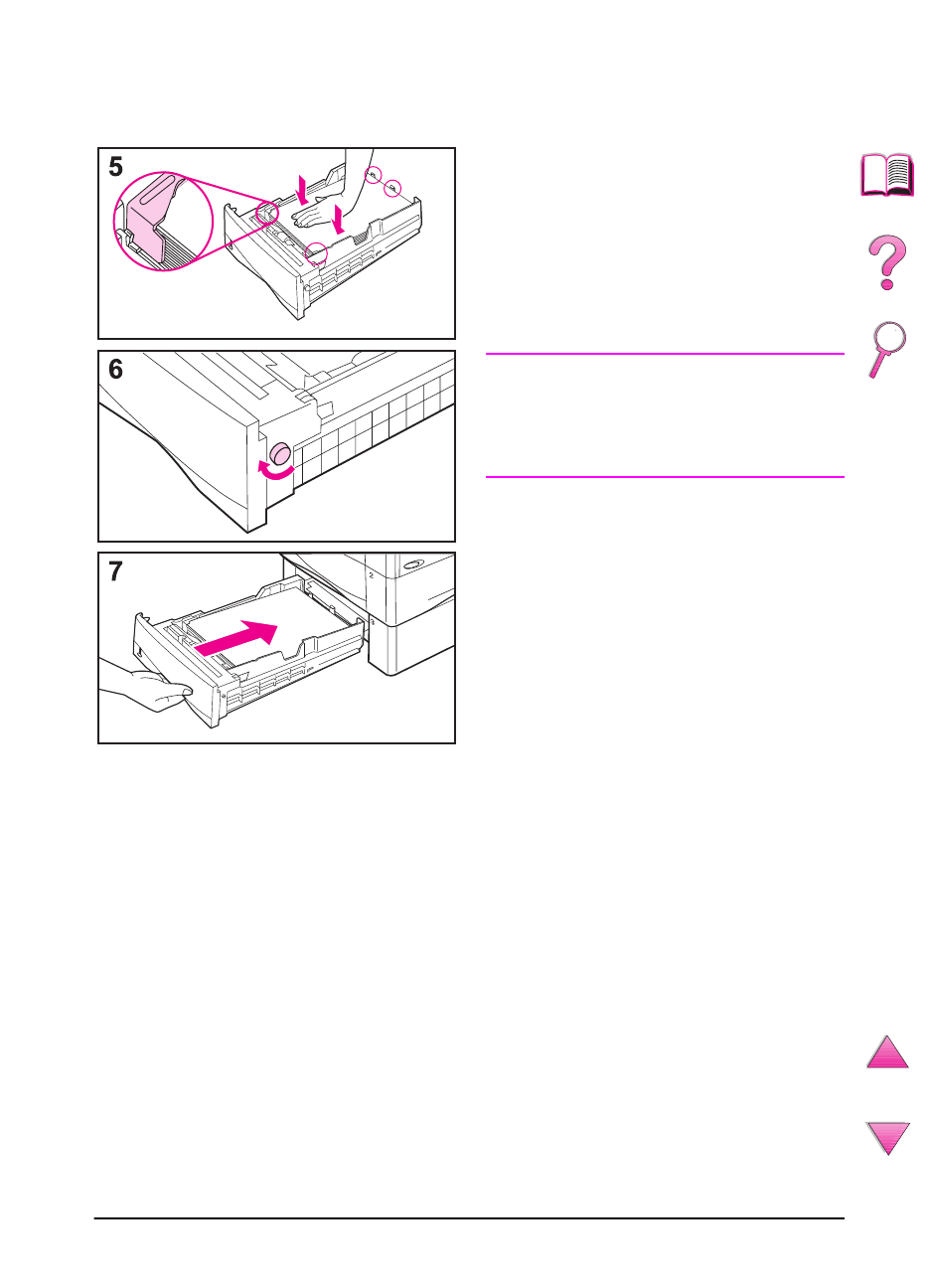 5

6

7