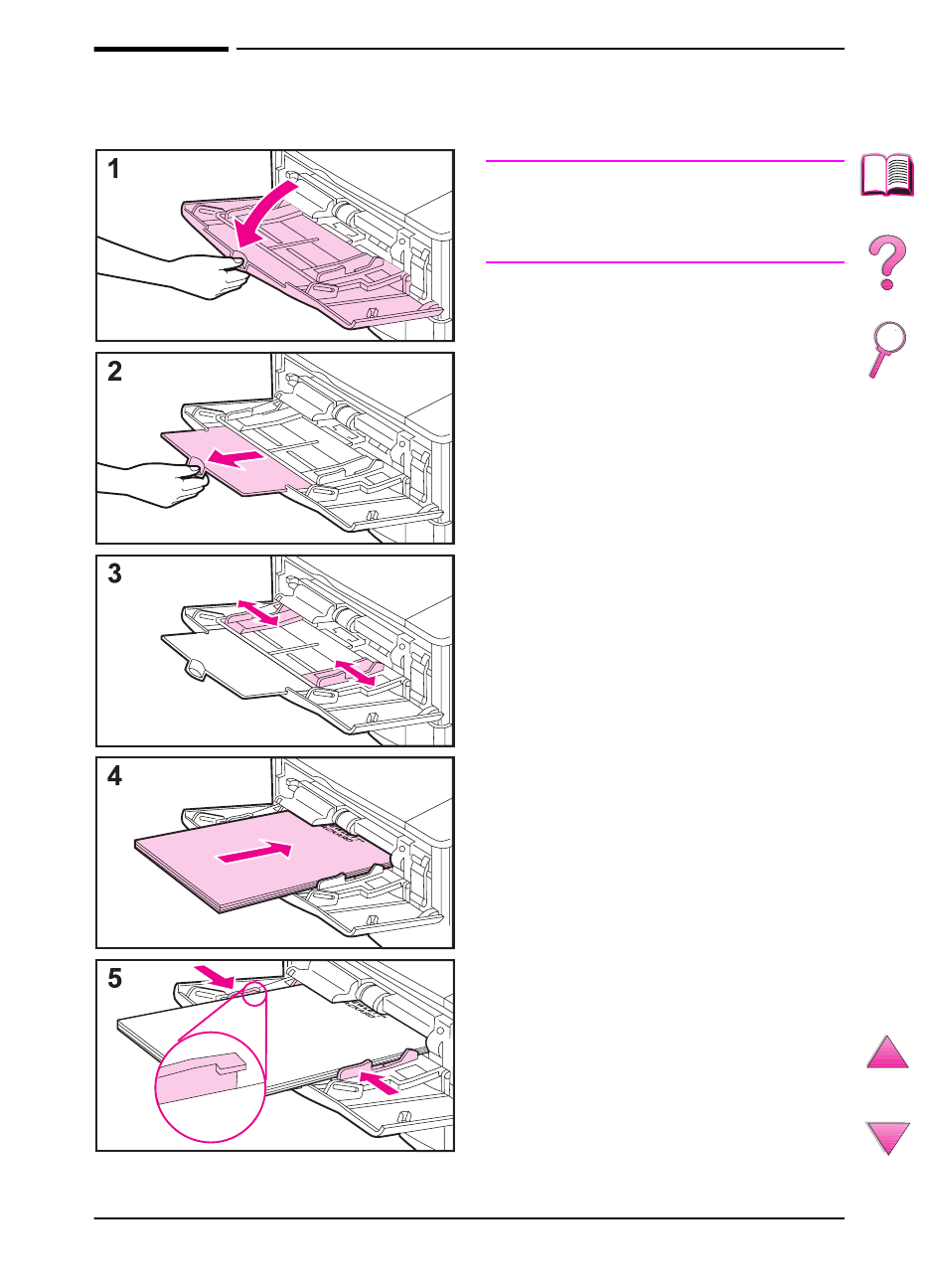 1

2

3

4

5