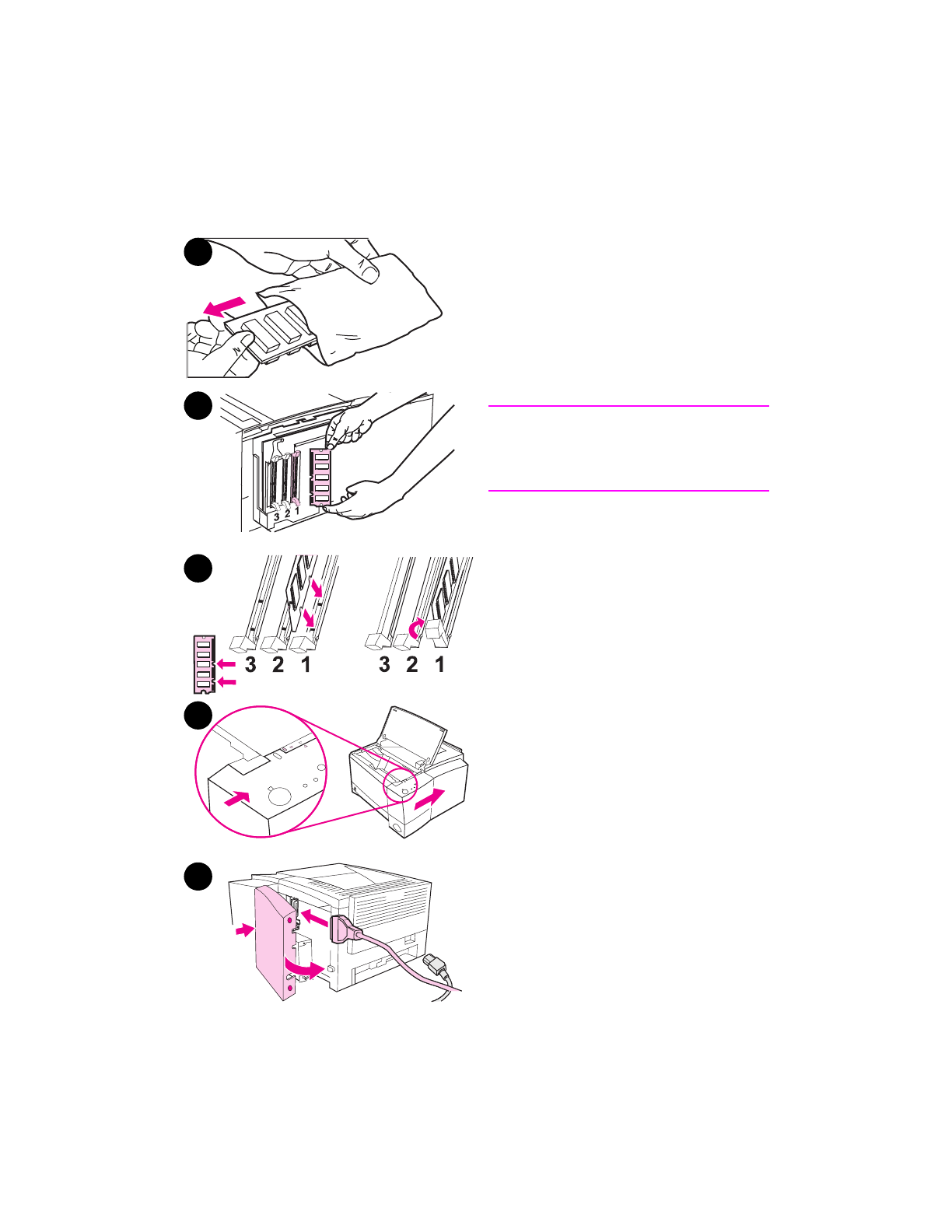 3 2 1

3 2 1

3 2 1