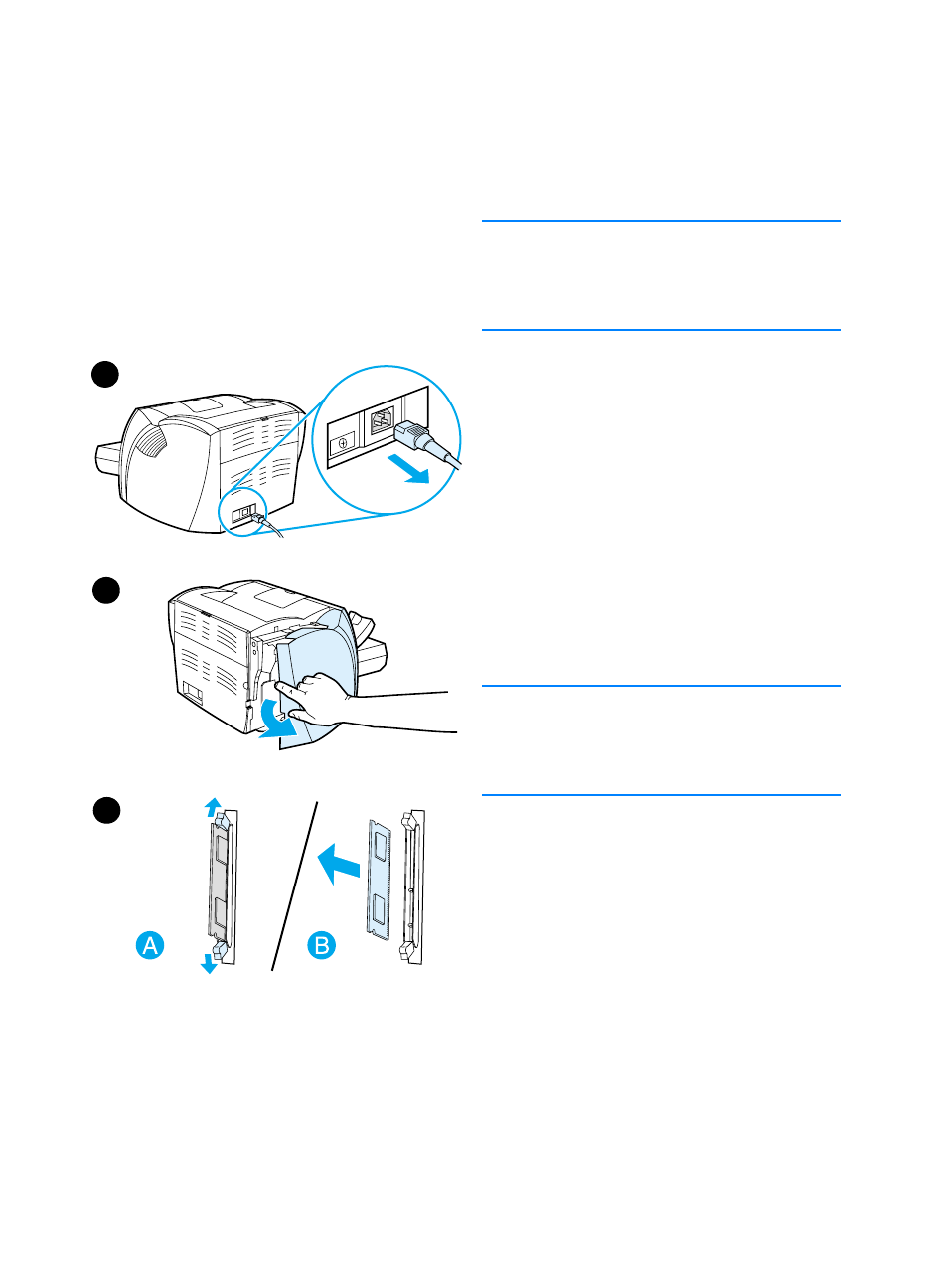 A

B