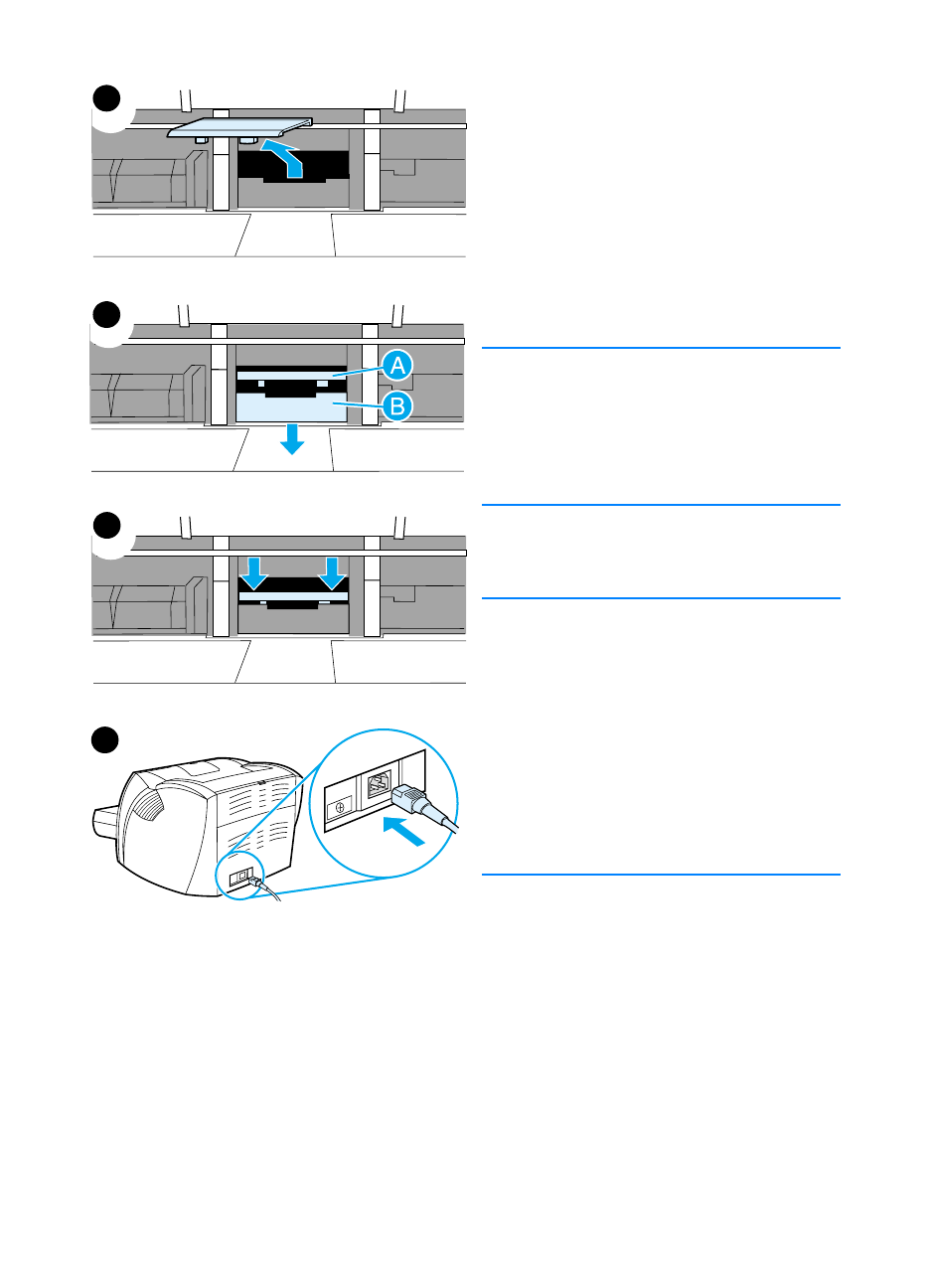 A
B