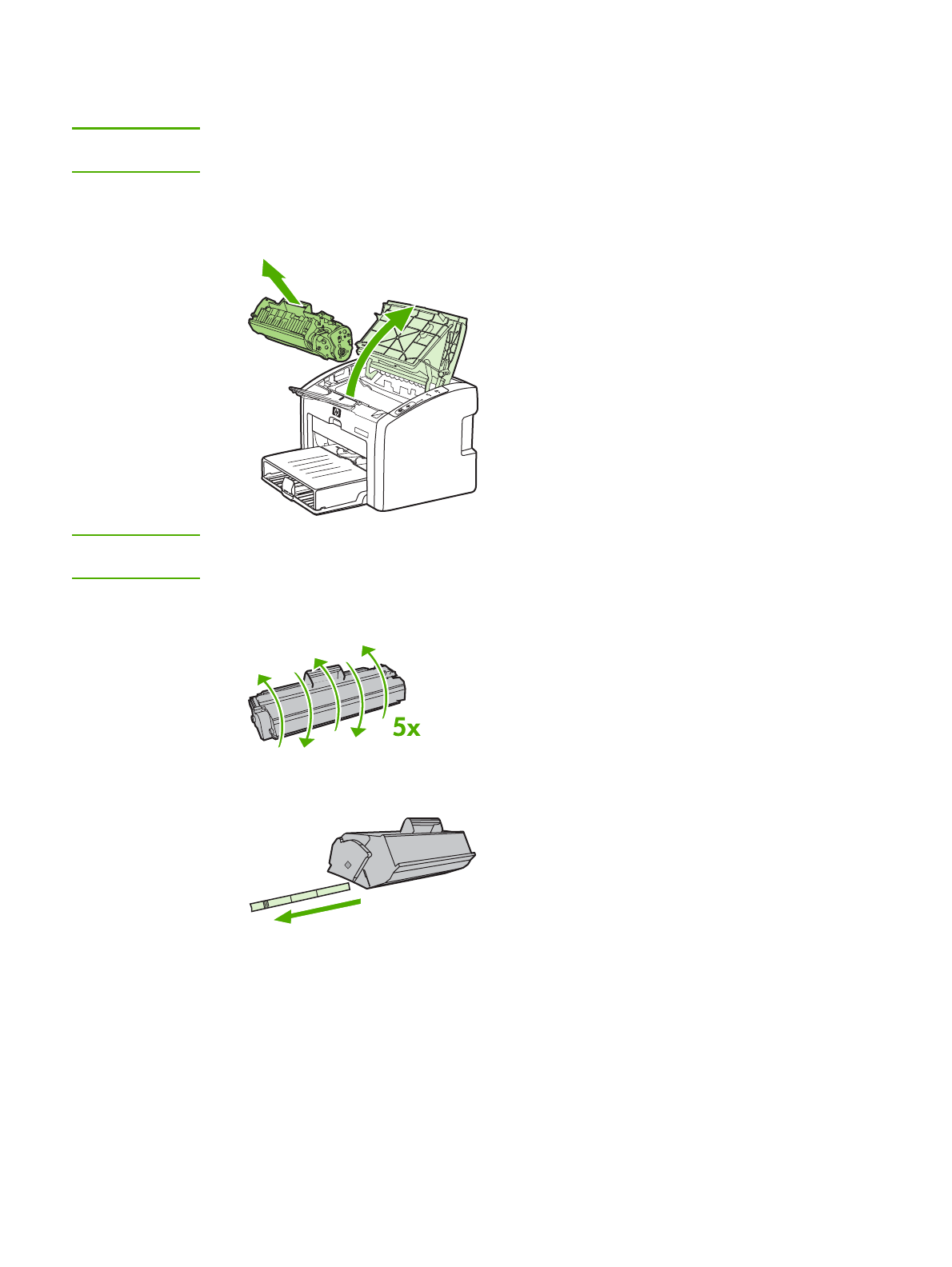 5x