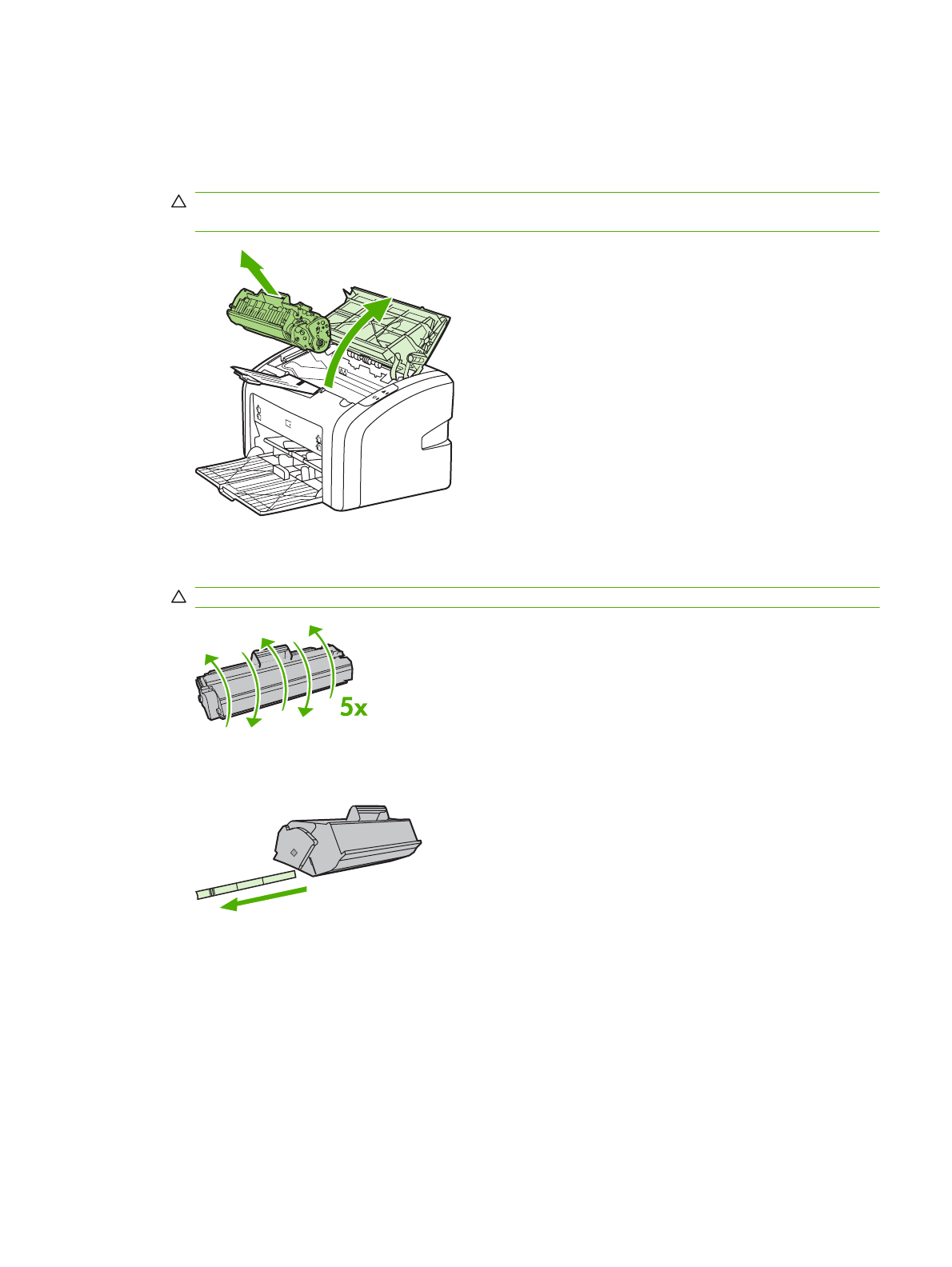 5x