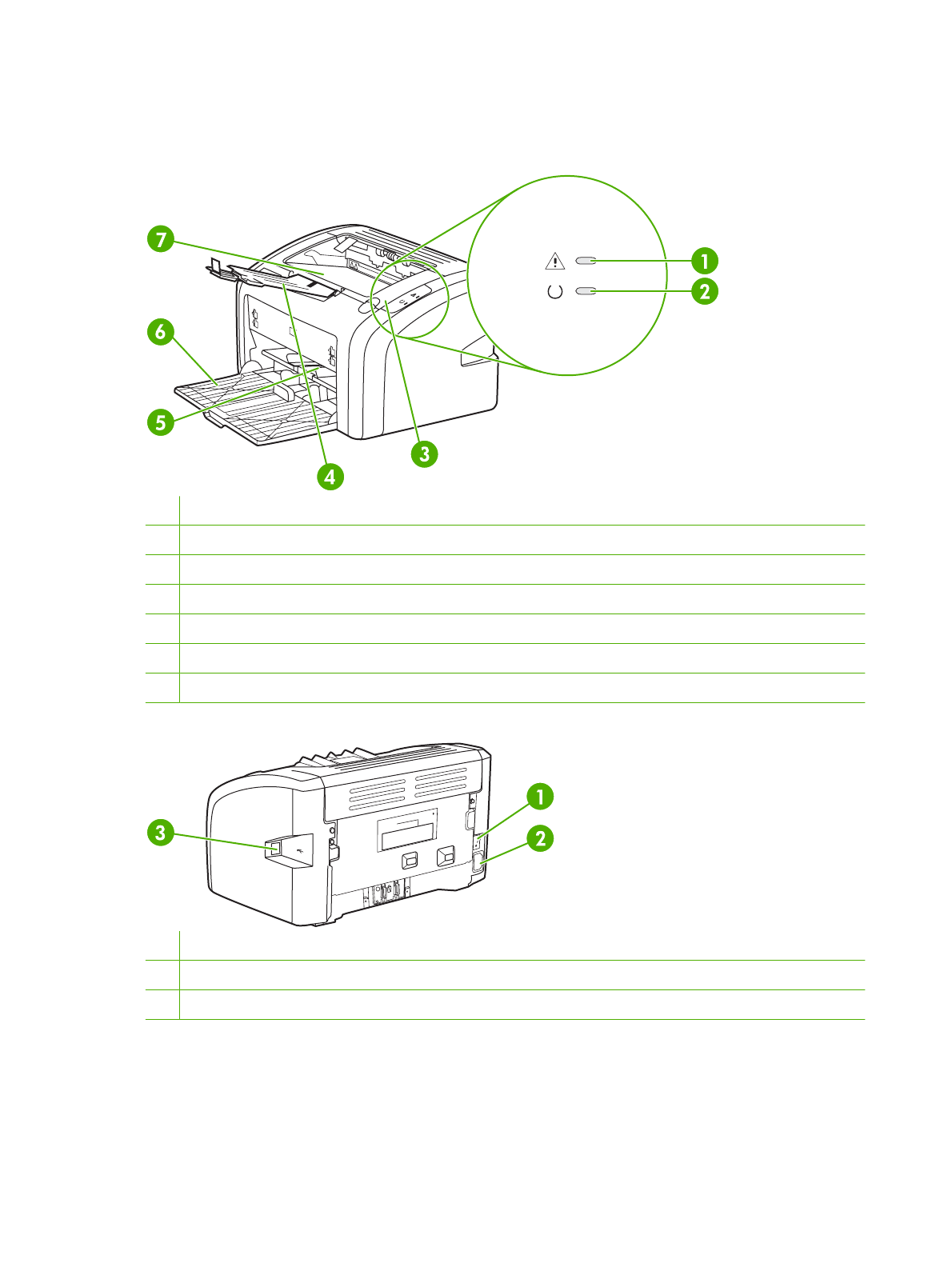 7
1
2
6
5
4
3

1
2
3