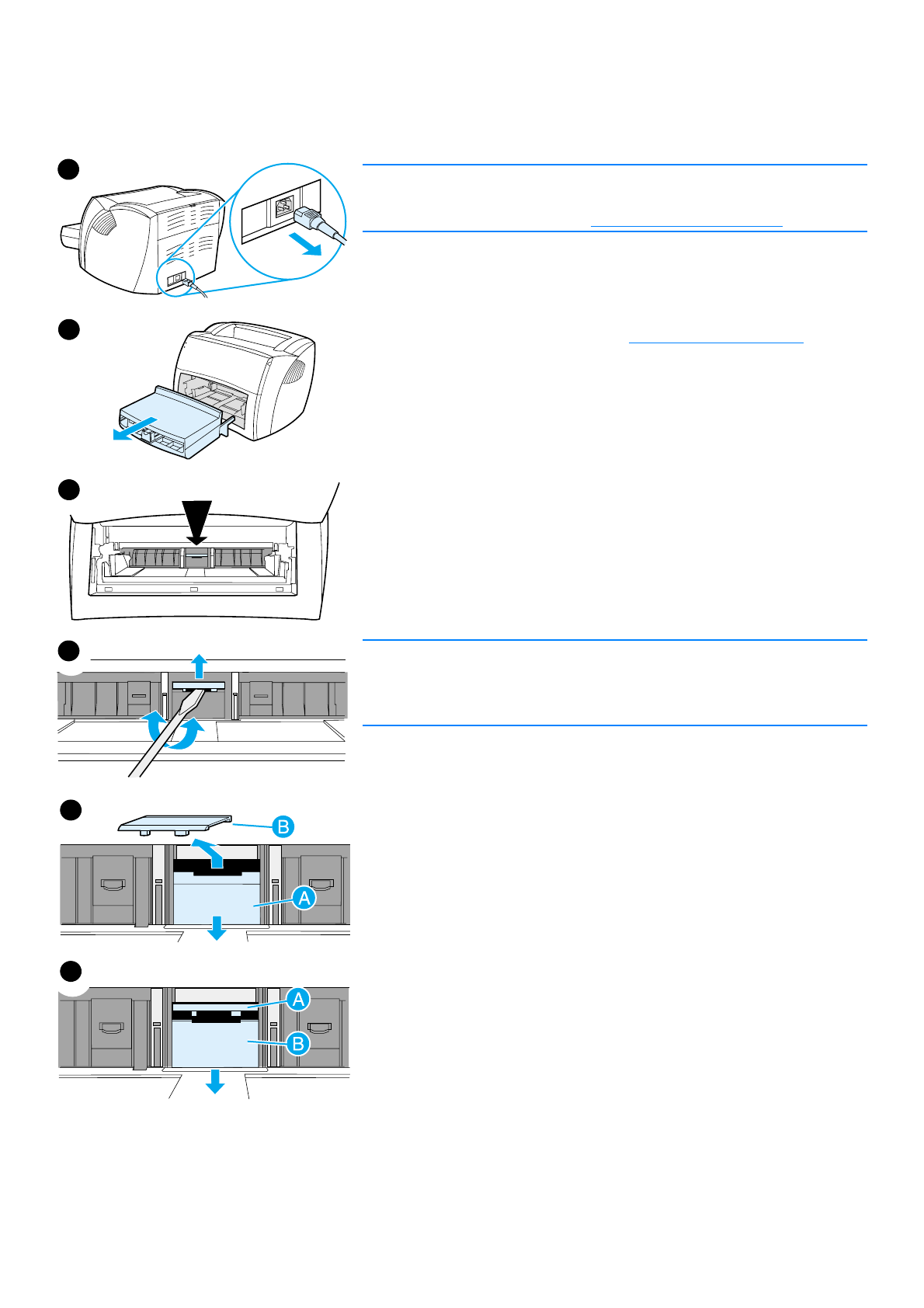 B

A

A

B