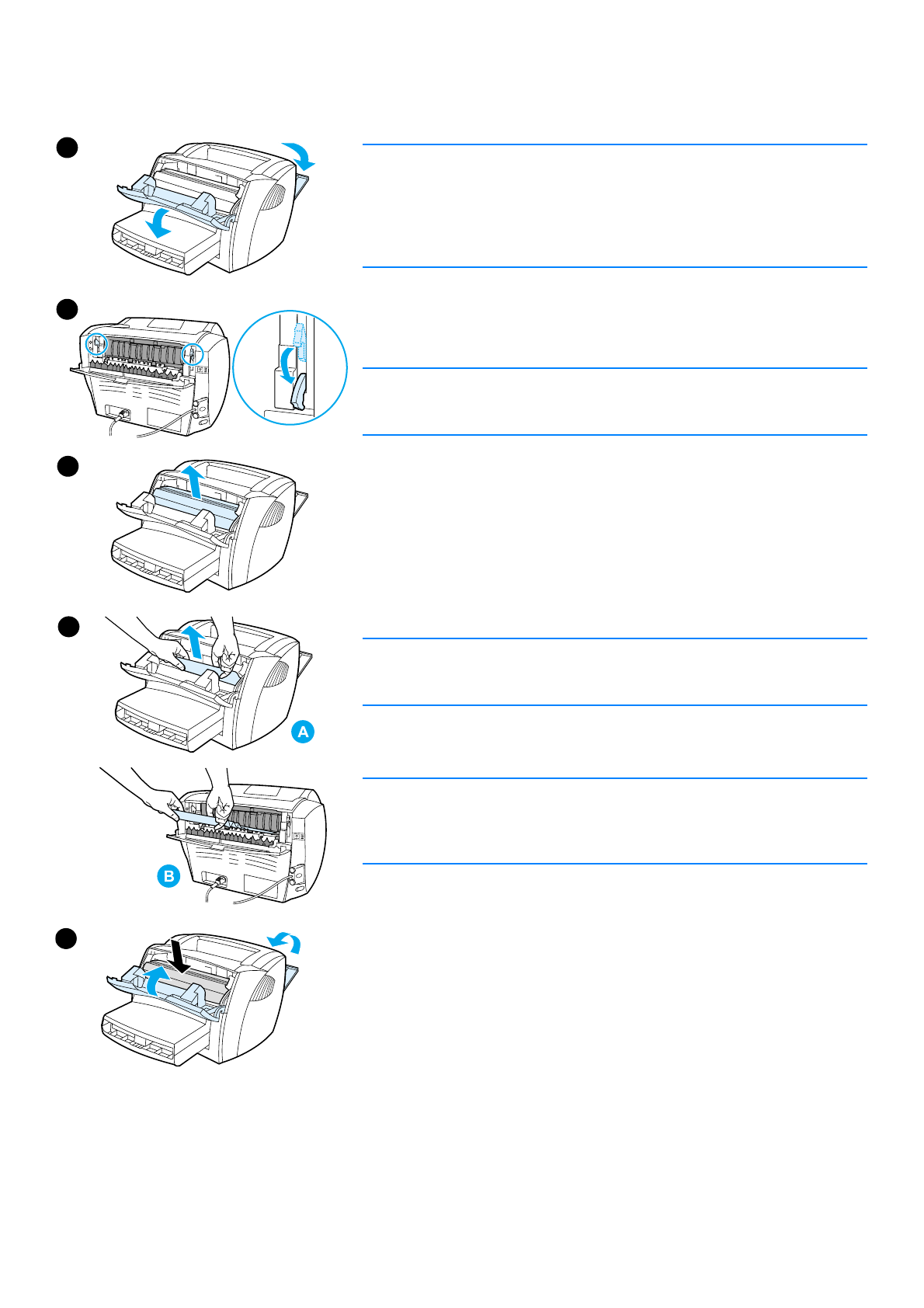 A

B