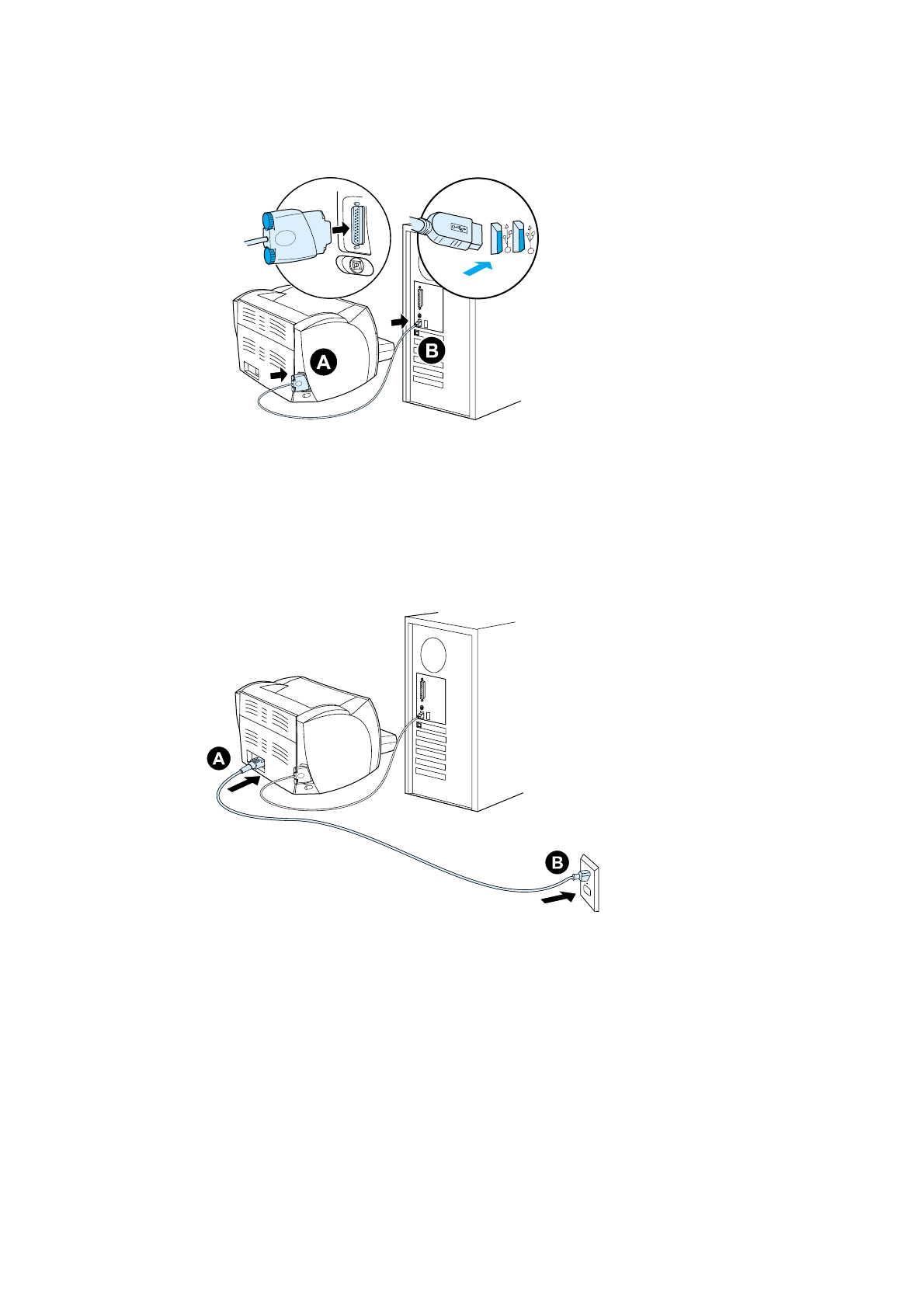 A
B
A
B