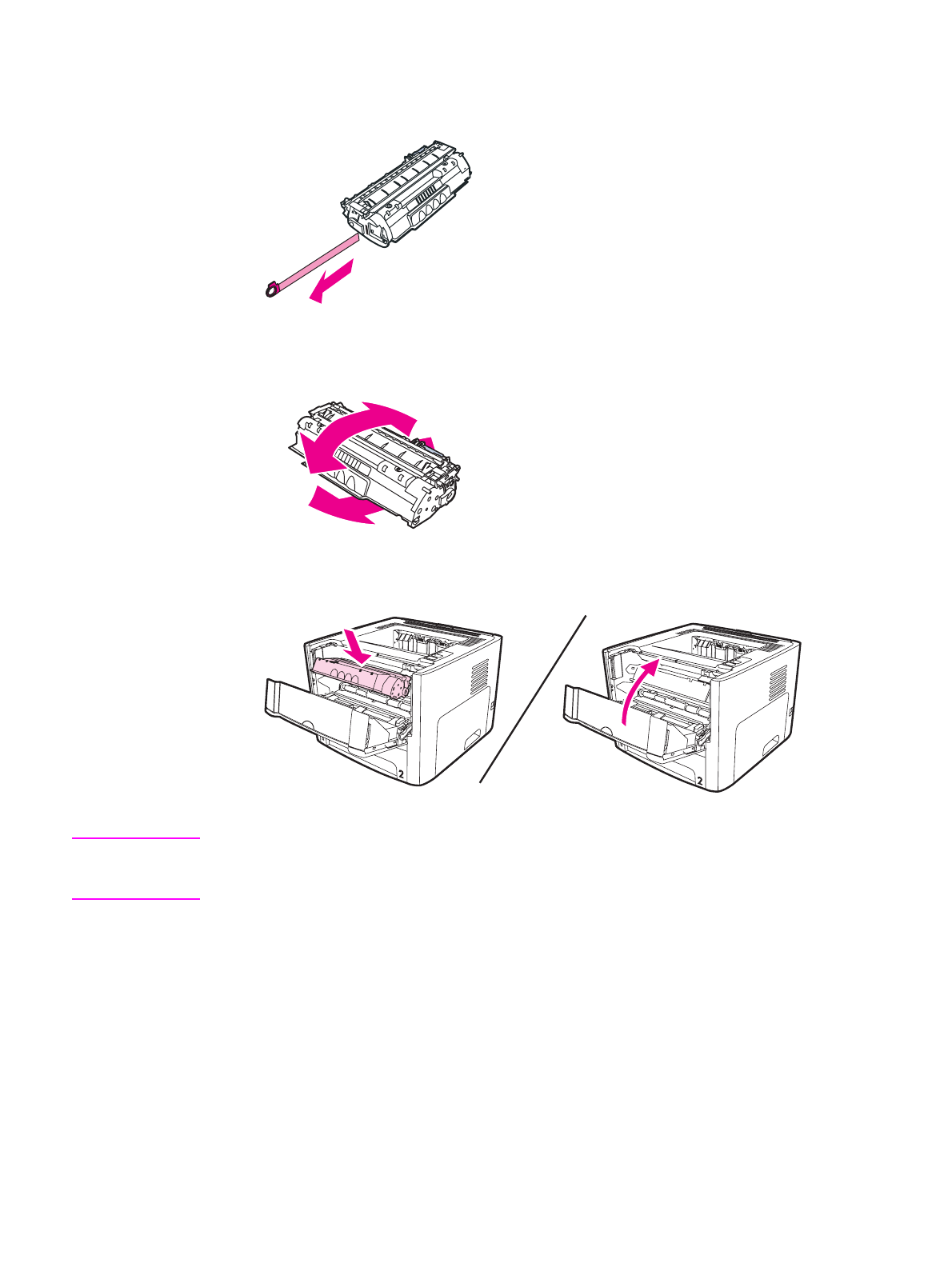 2

2