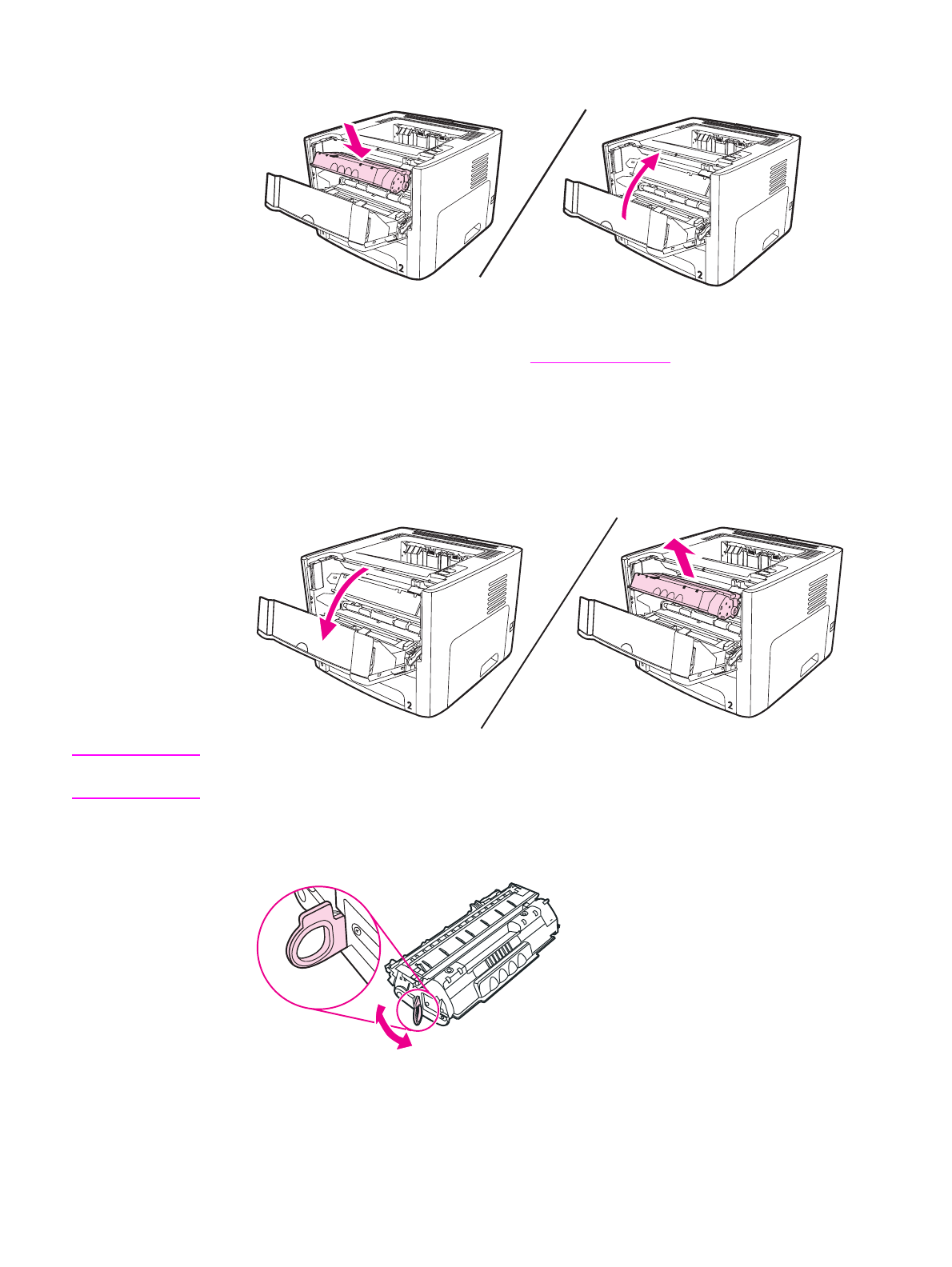 2

2

2

2