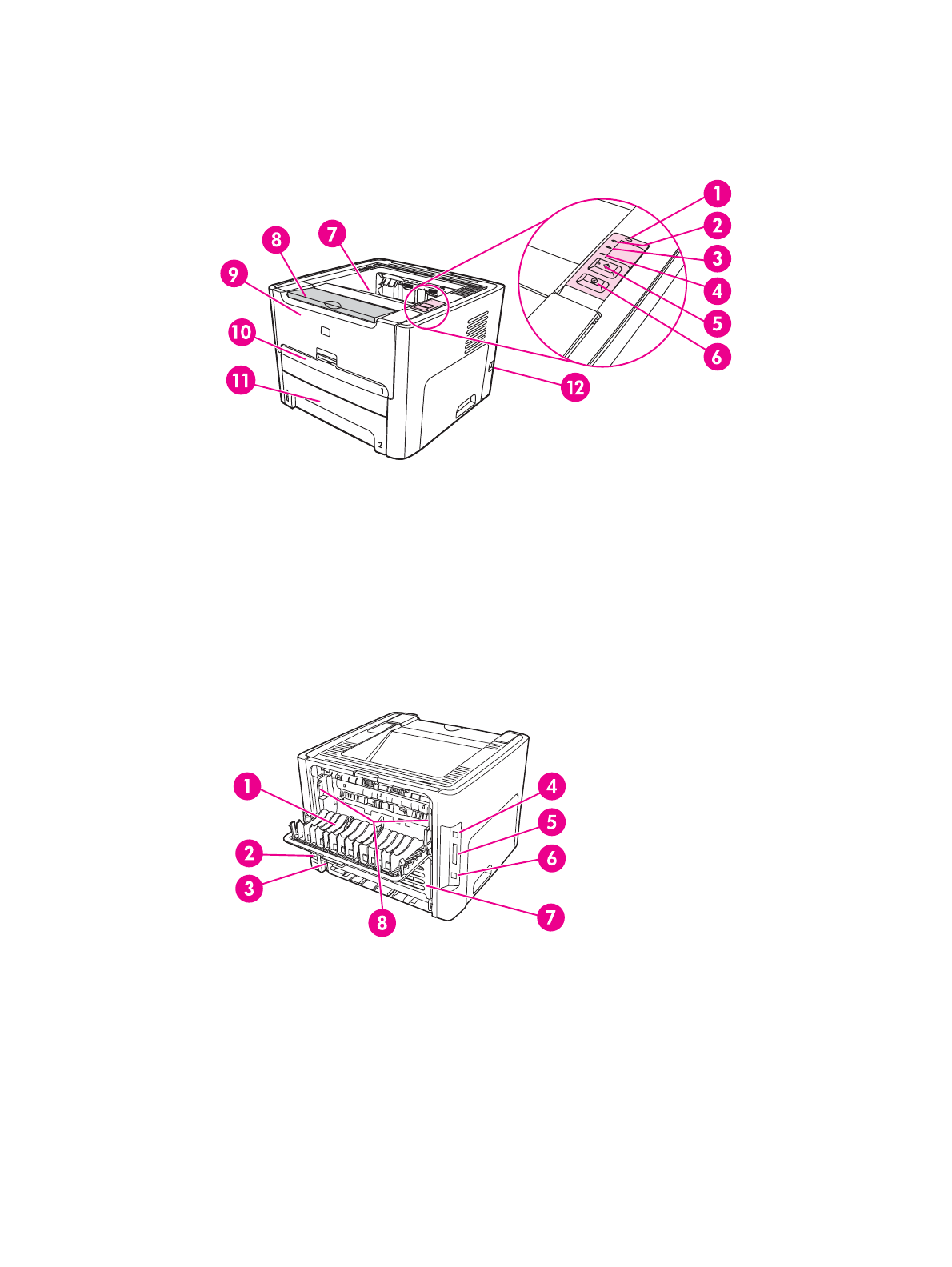 1
2
3
4
5
6
7
8
9
10
11
12
2

1
2
3
4
5
6
7
8