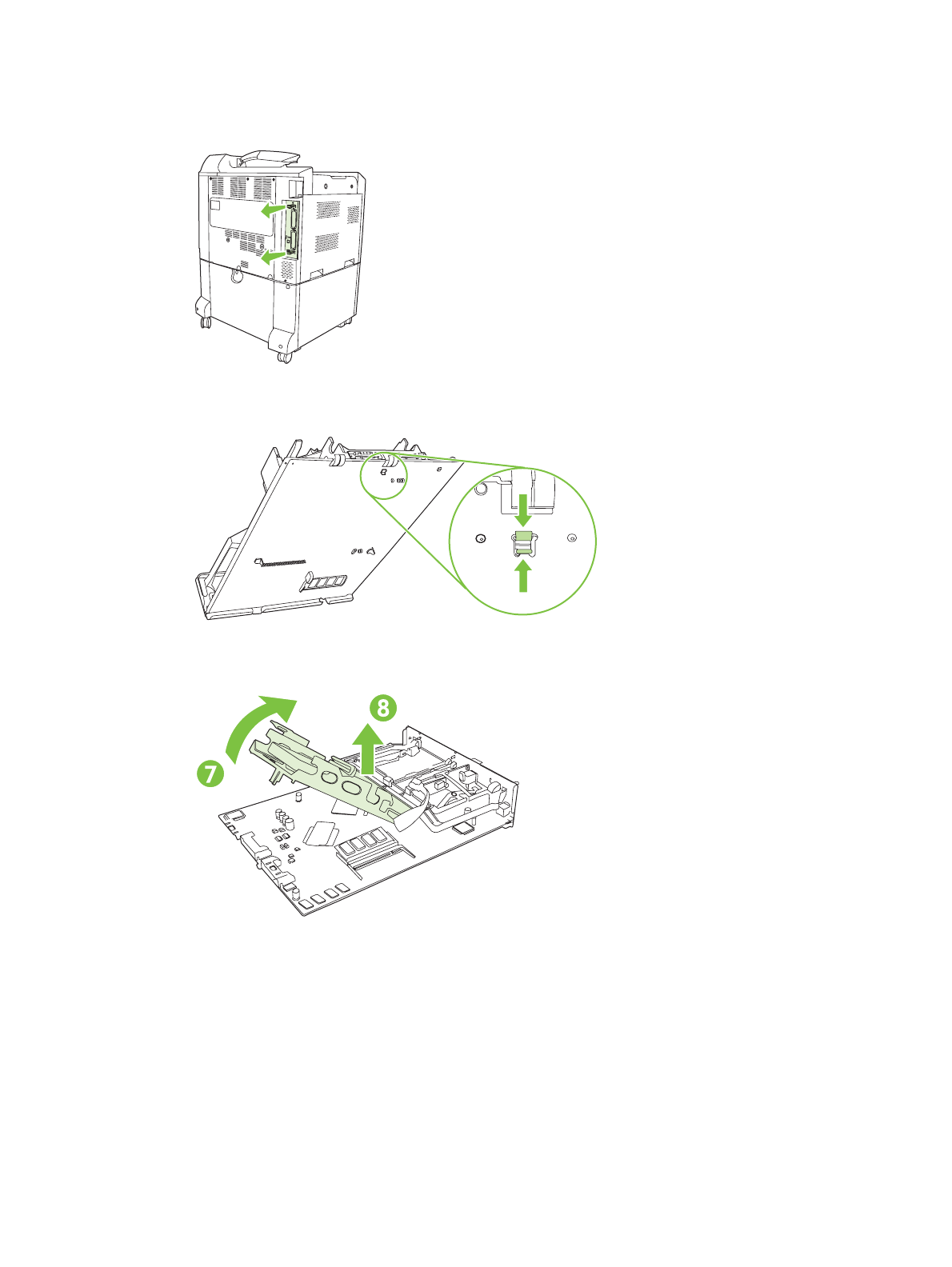 8

7