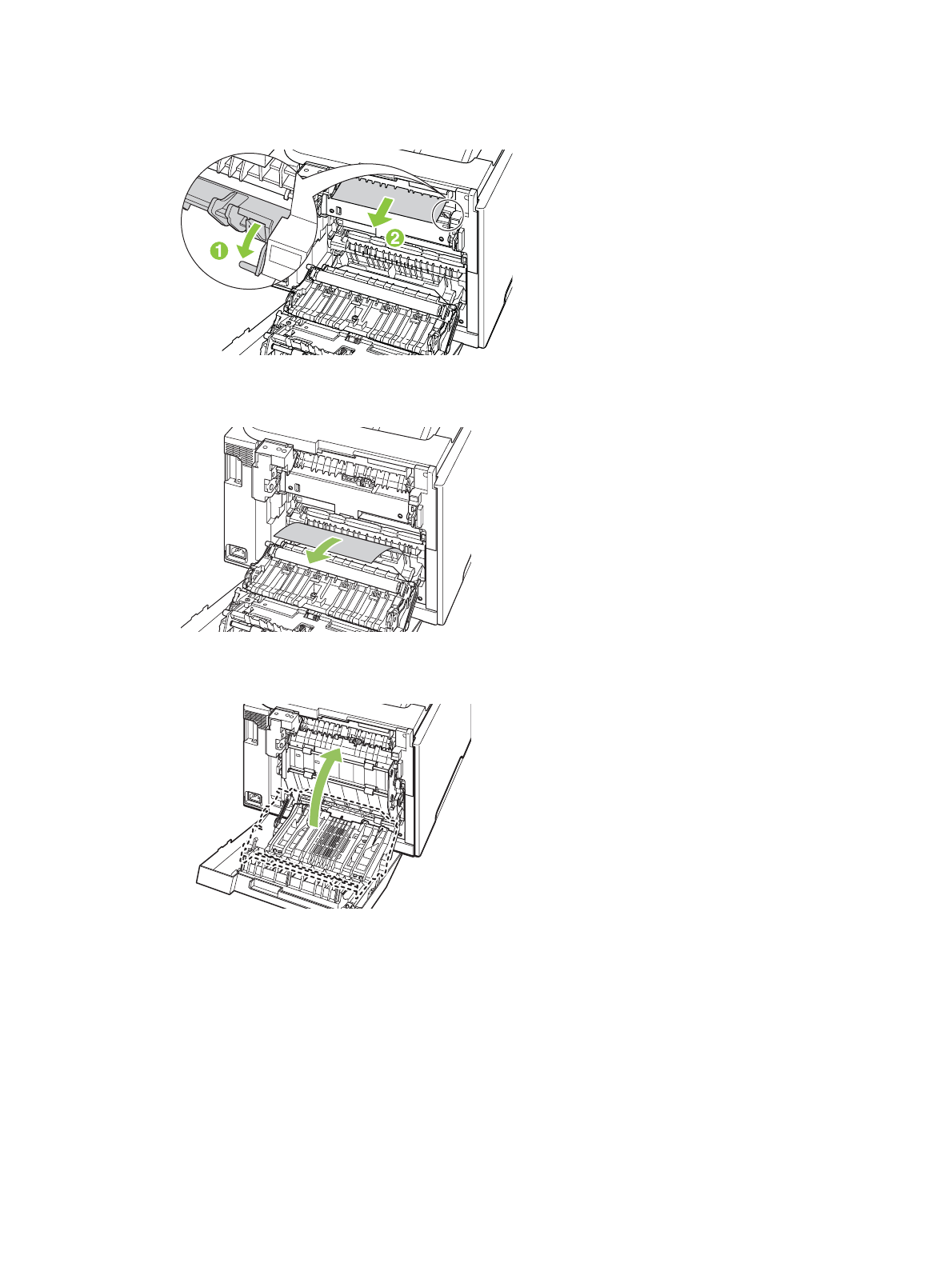 1
2