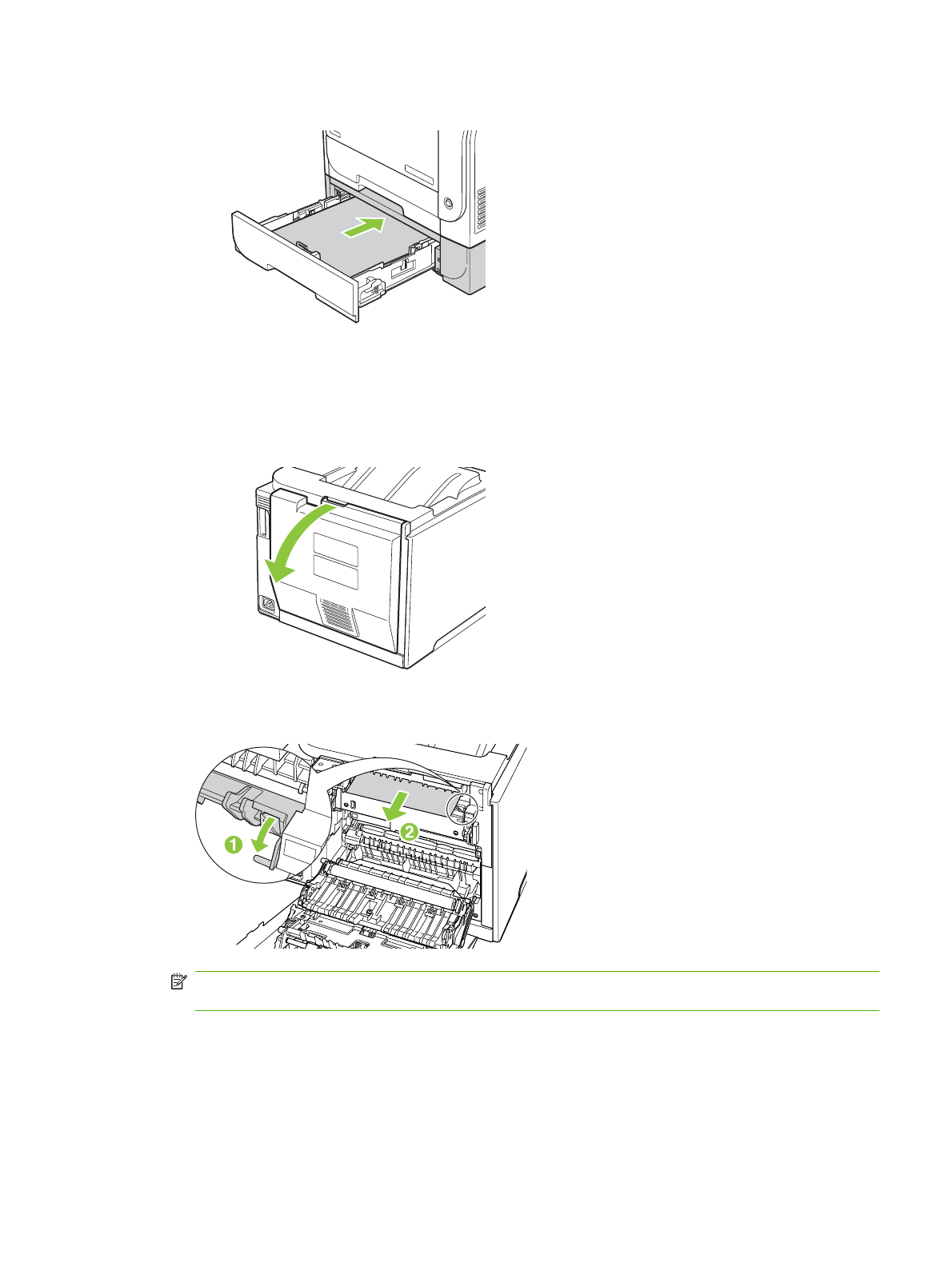 1

2