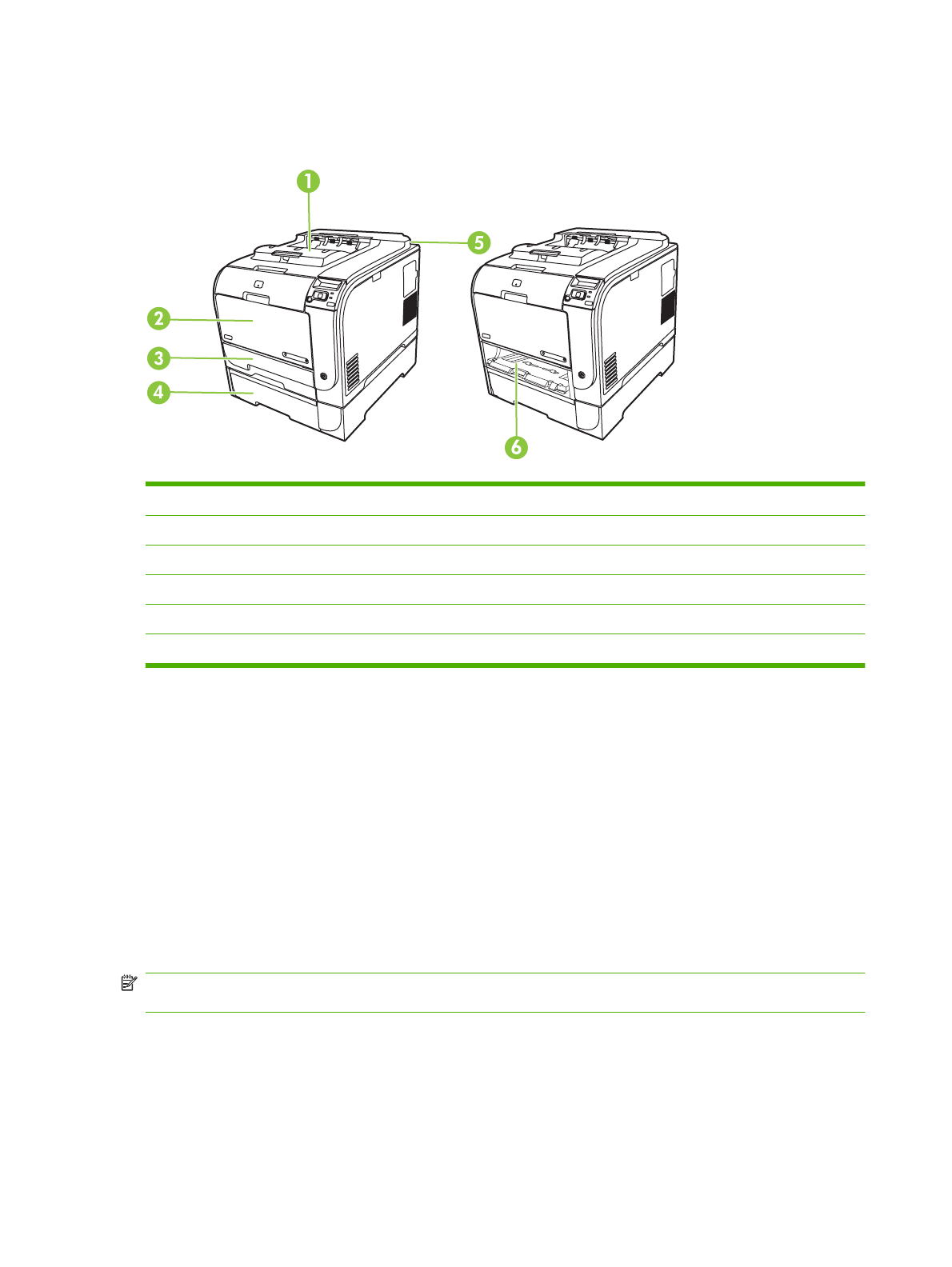 1

2

3

4

5

6