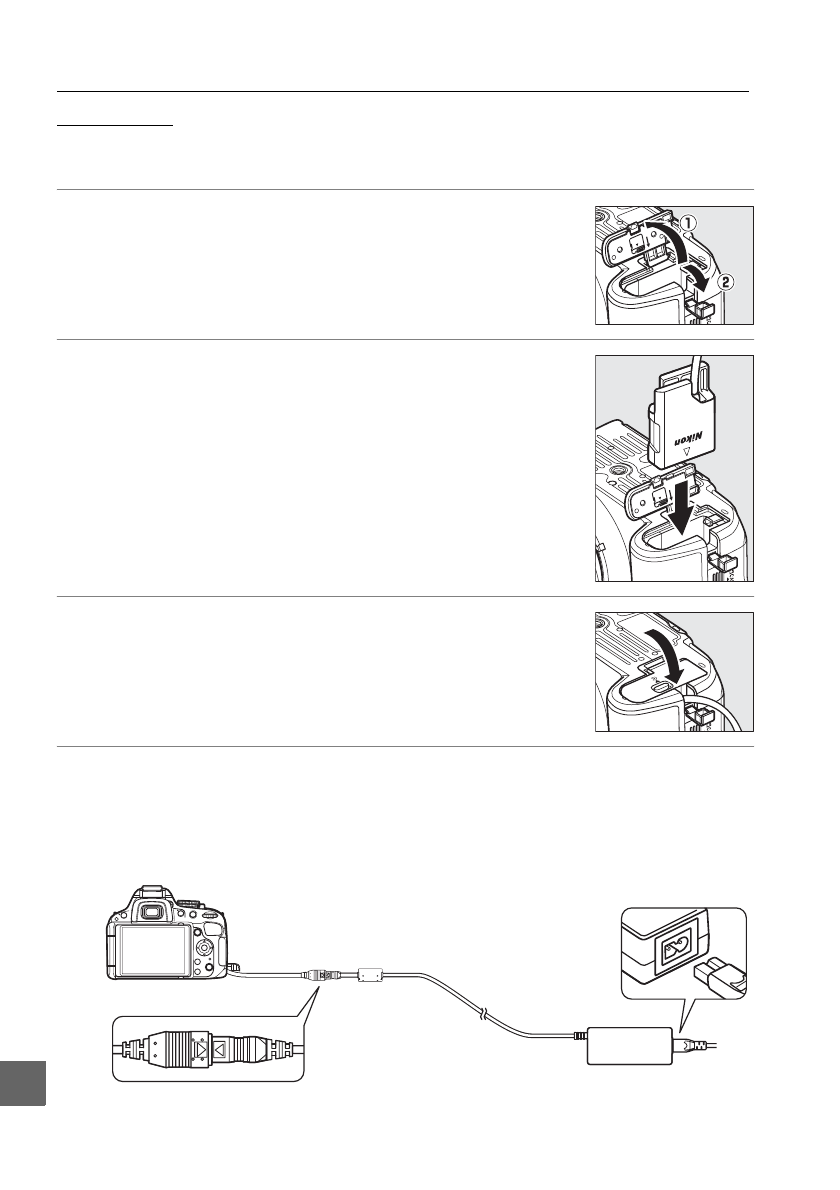 ①
②
Nikon