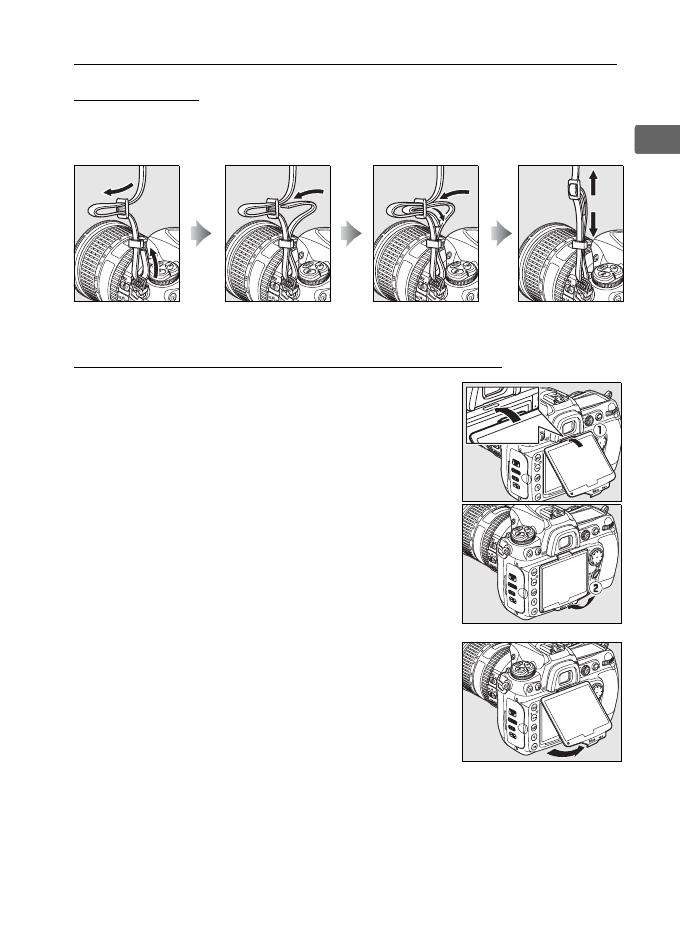 ①

②