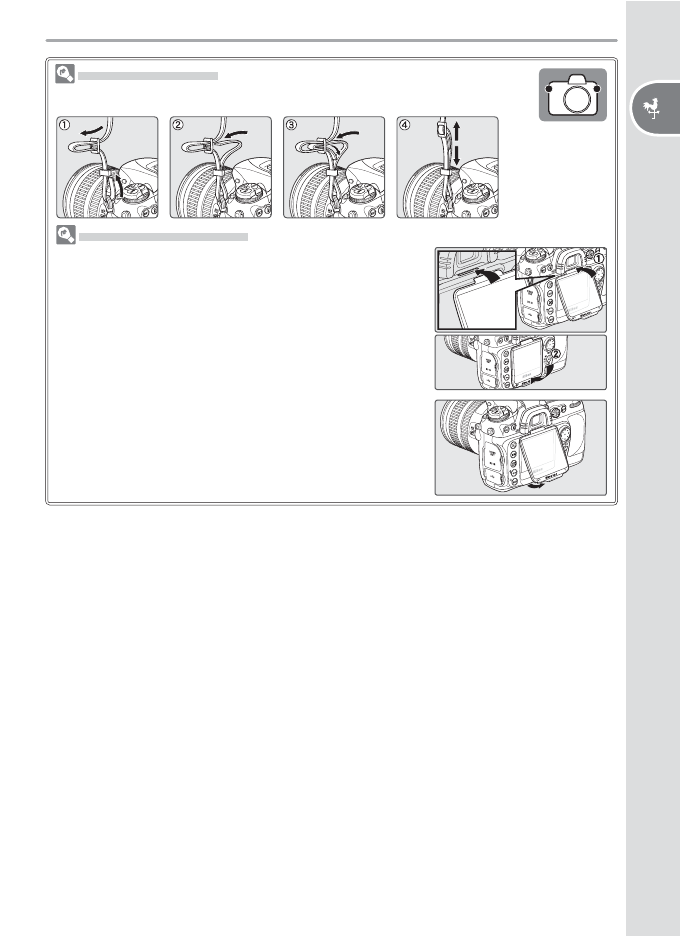 ①
②
③
④
①
②