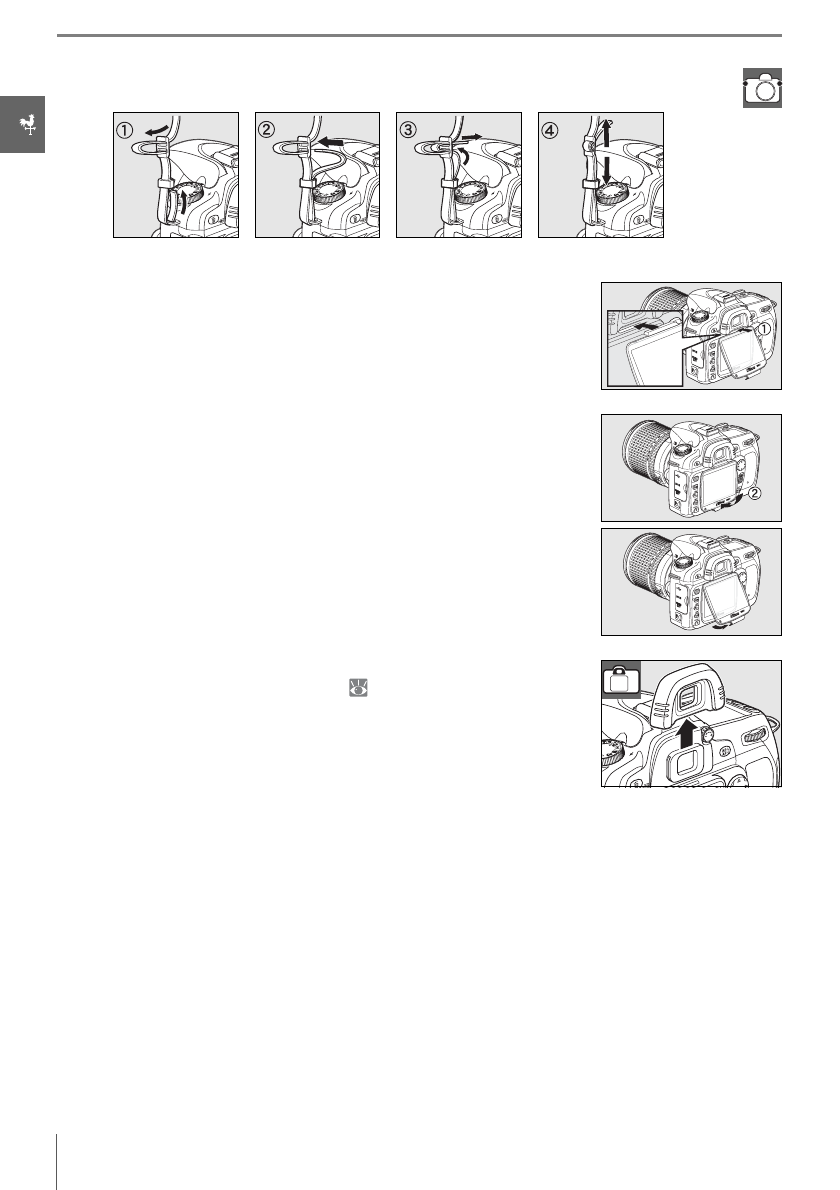 ①

②

③

④

①

②