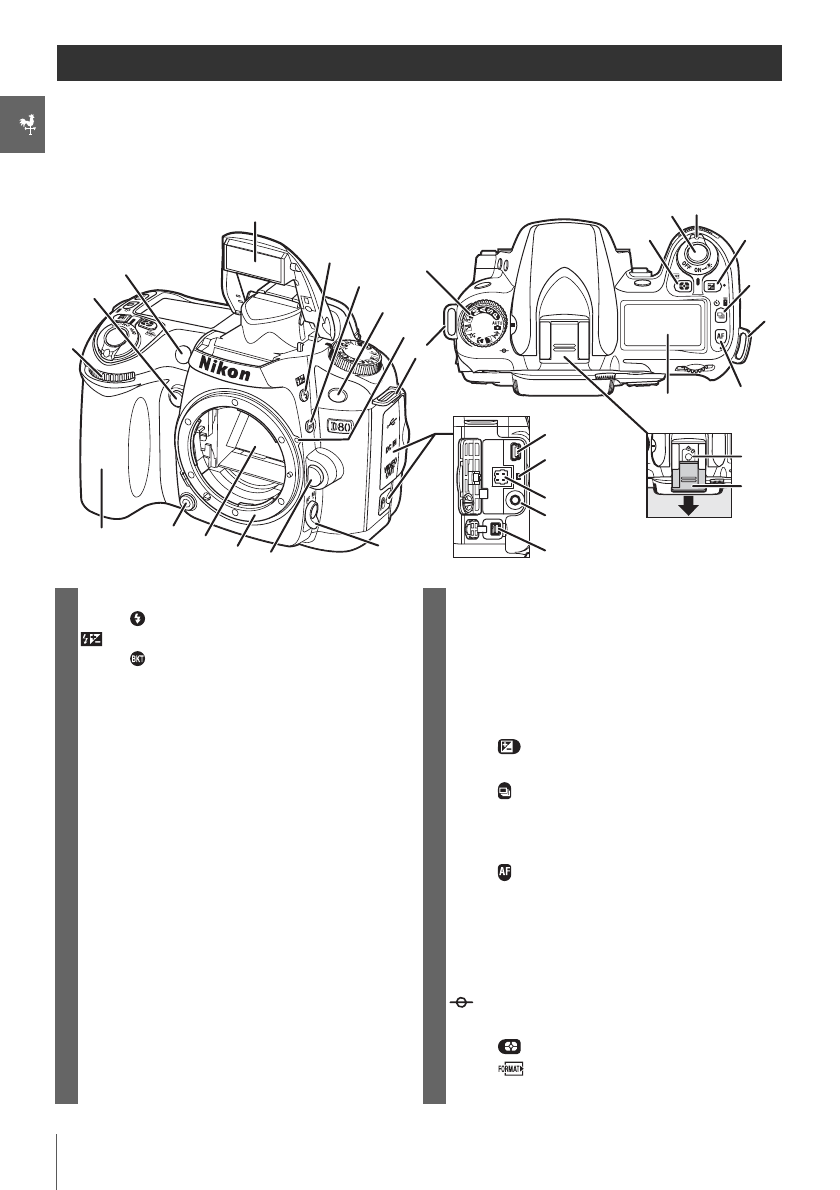 Nikon

D80