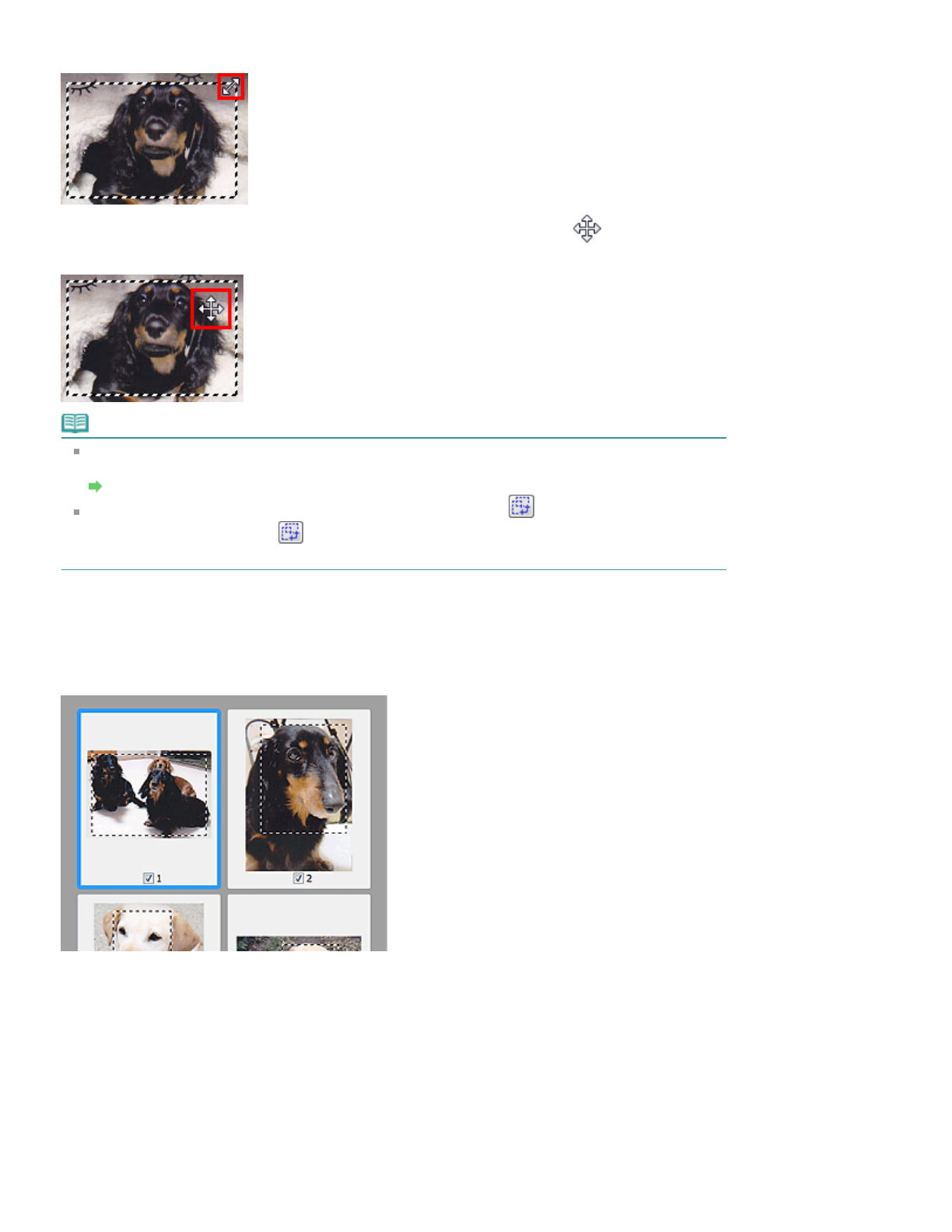 1

2