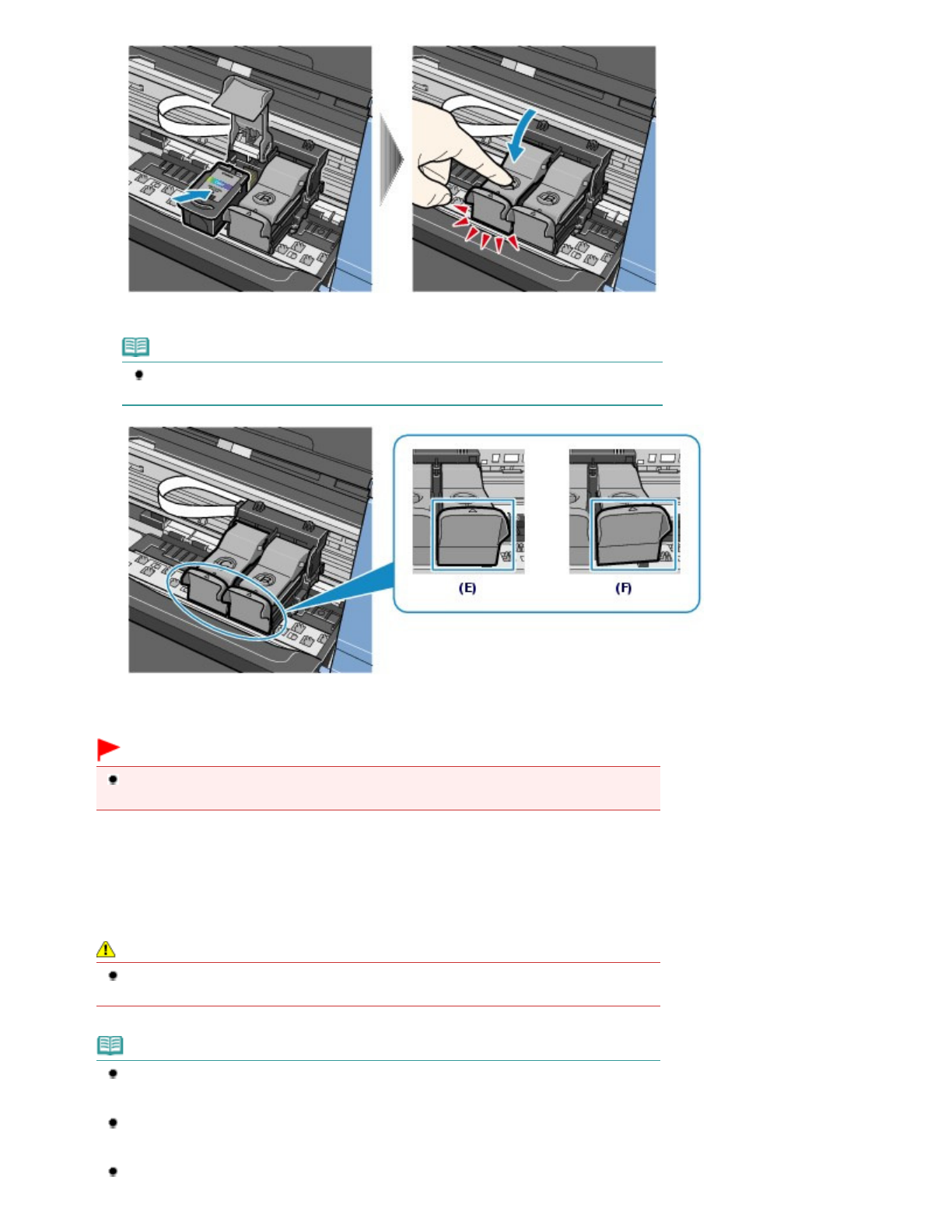 (E)

(F)