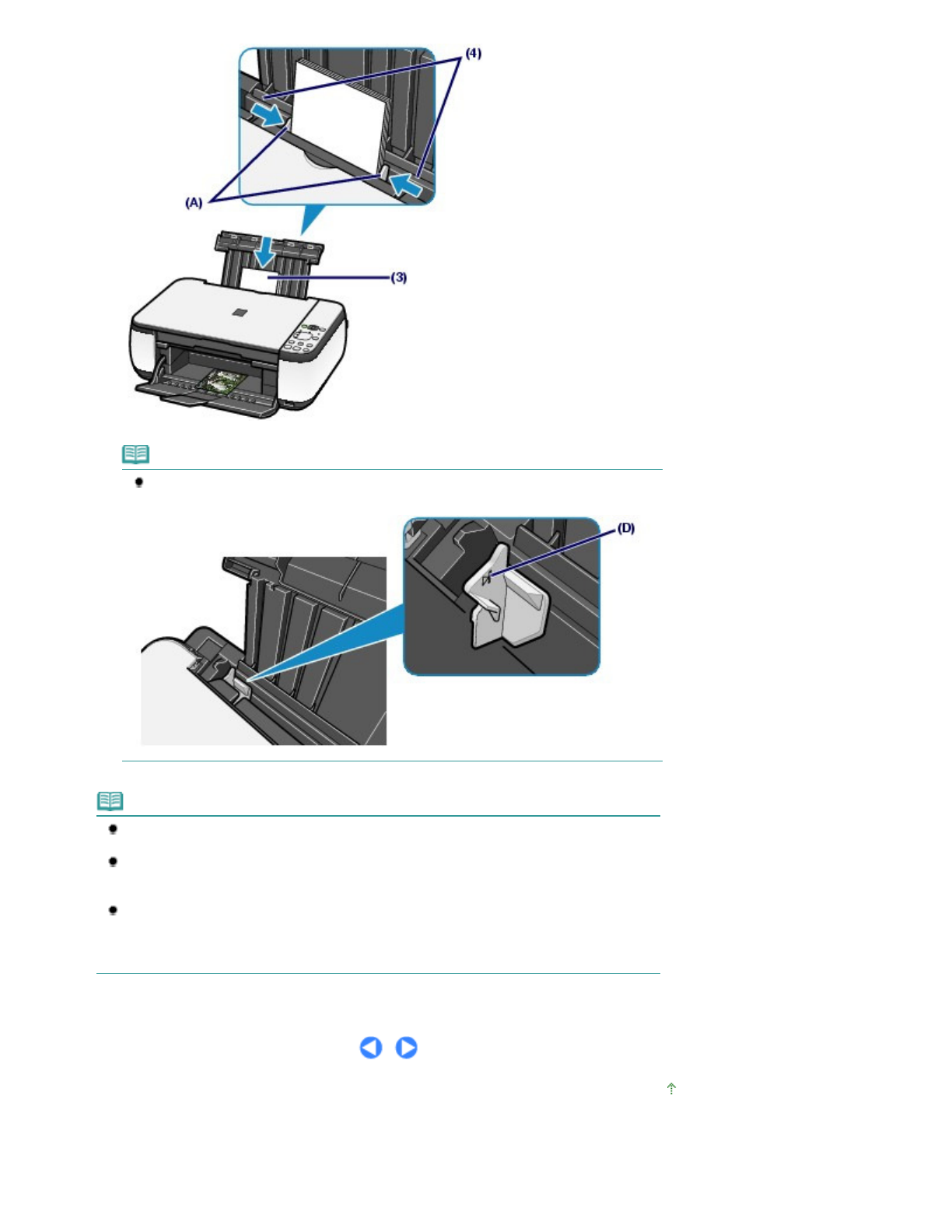 (4)

(A)

(3)

(D)