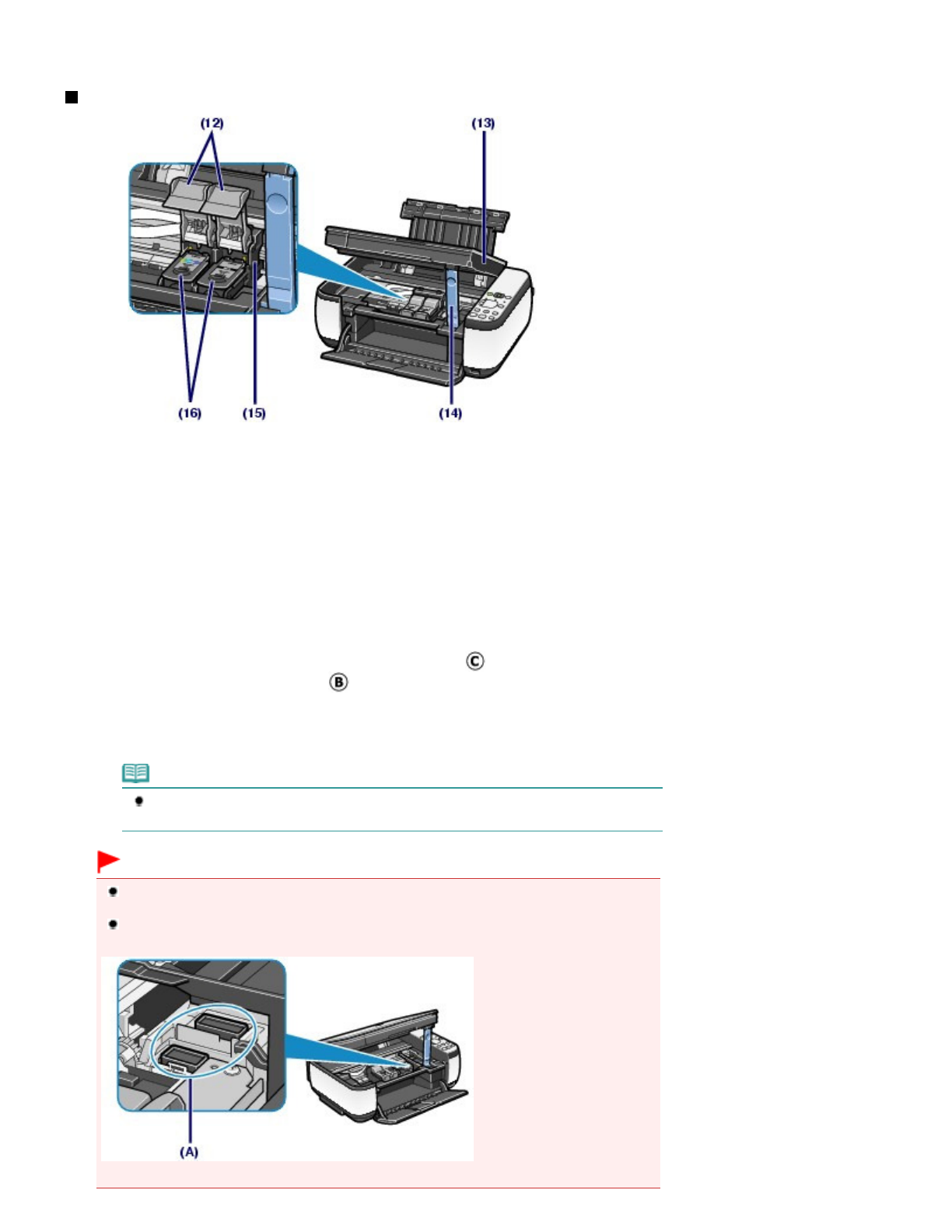 (12)
(13)
(16)
(15)
(14)

Ⓒ
Ⓑ

(A)