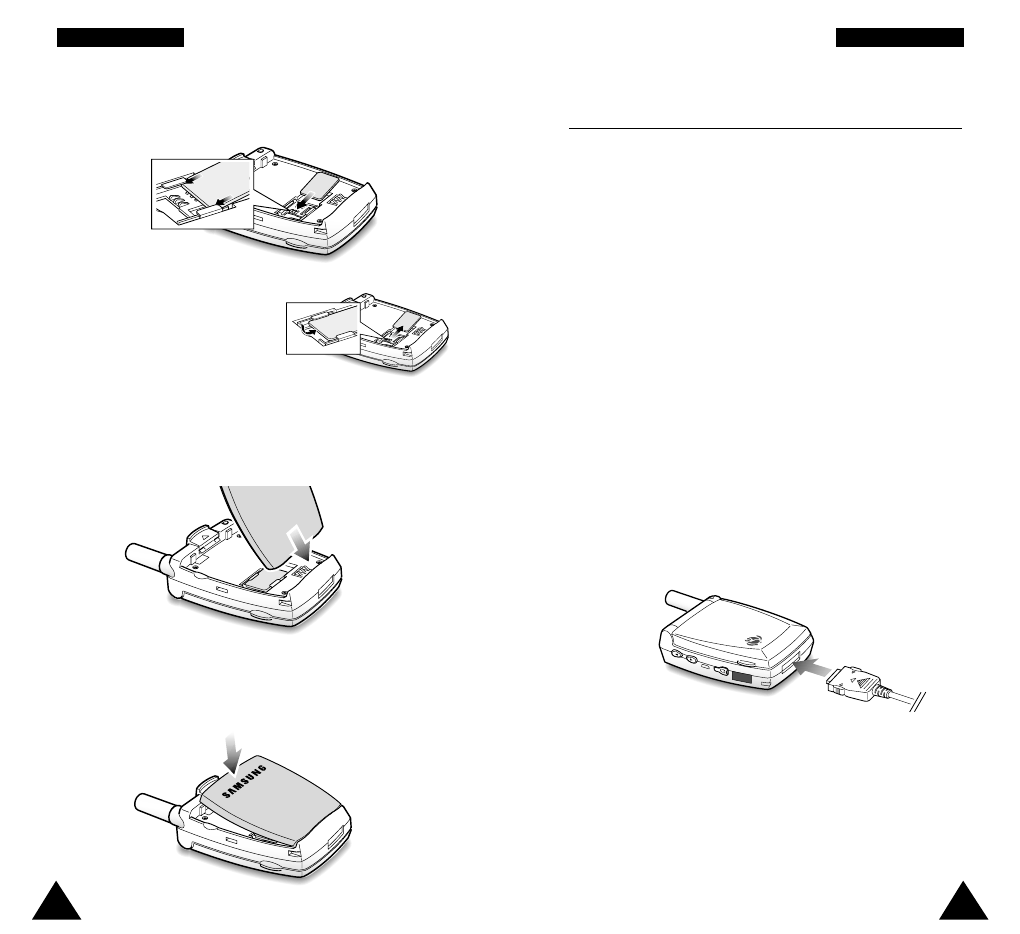 SAMSUNG