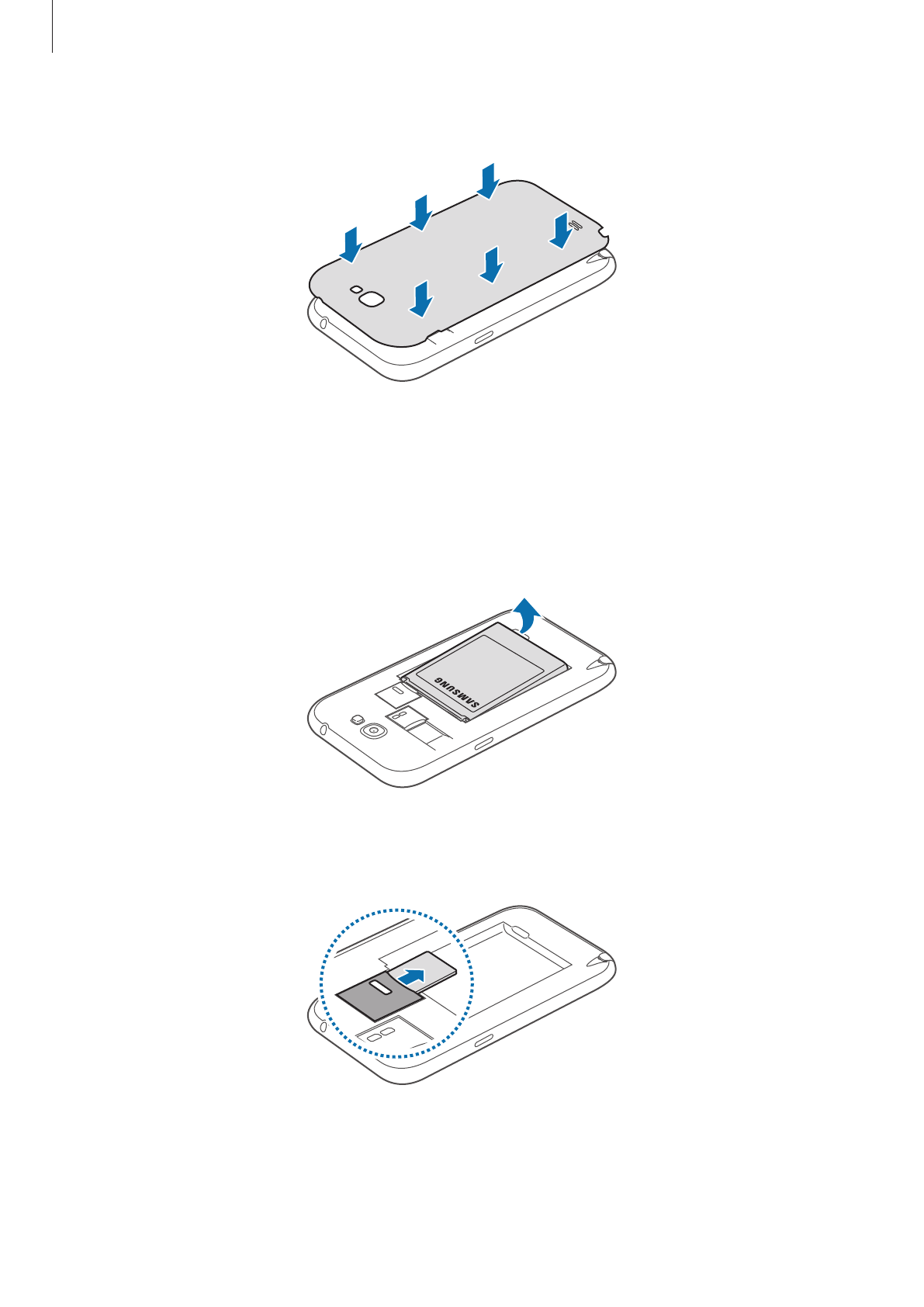 SAMSUNG