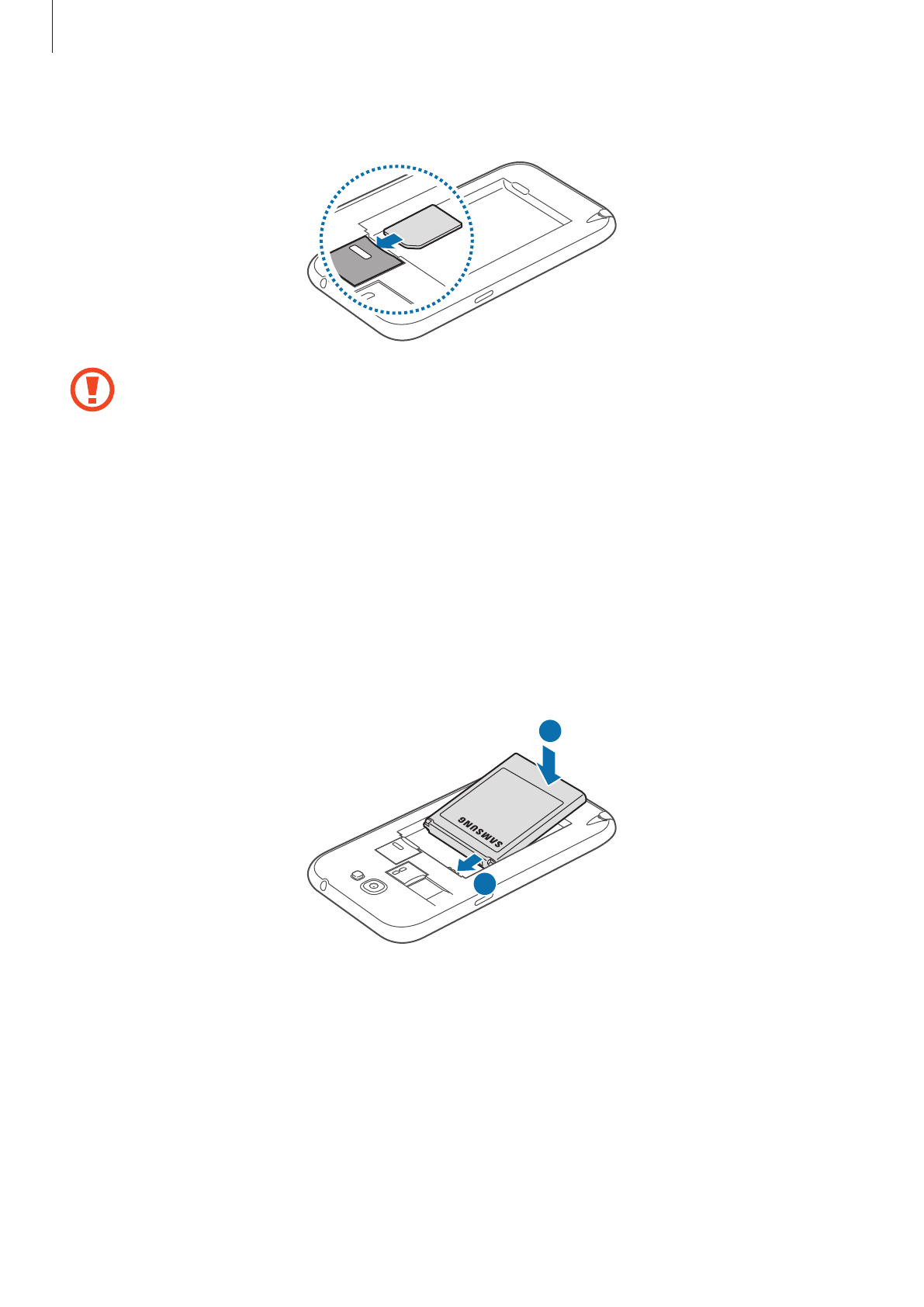 SAMSUNG