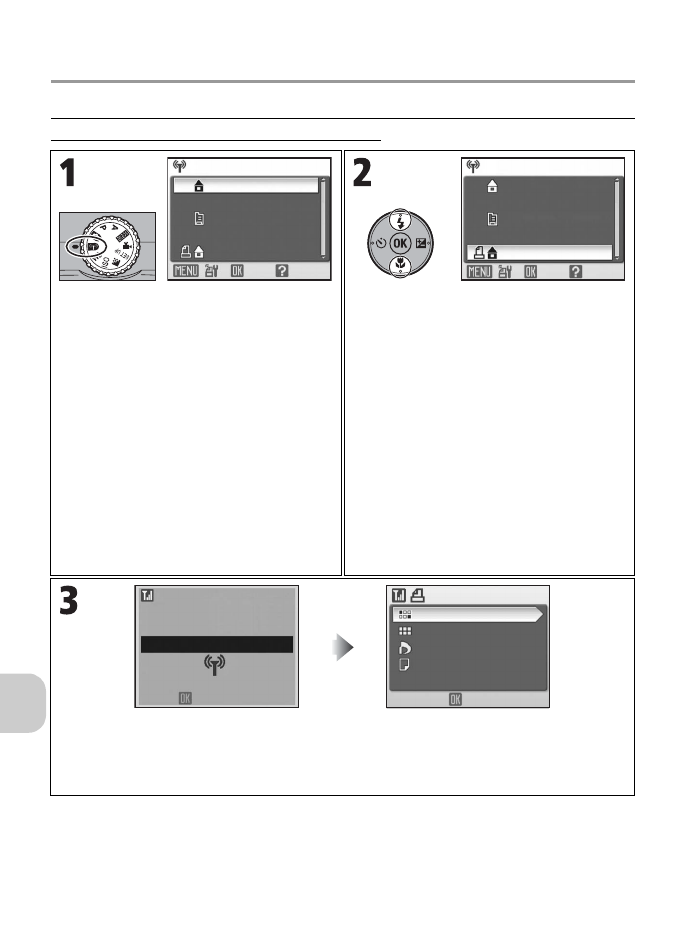 1

MENU OK ?

2

OK

MENU OK ?

3

OK

OK