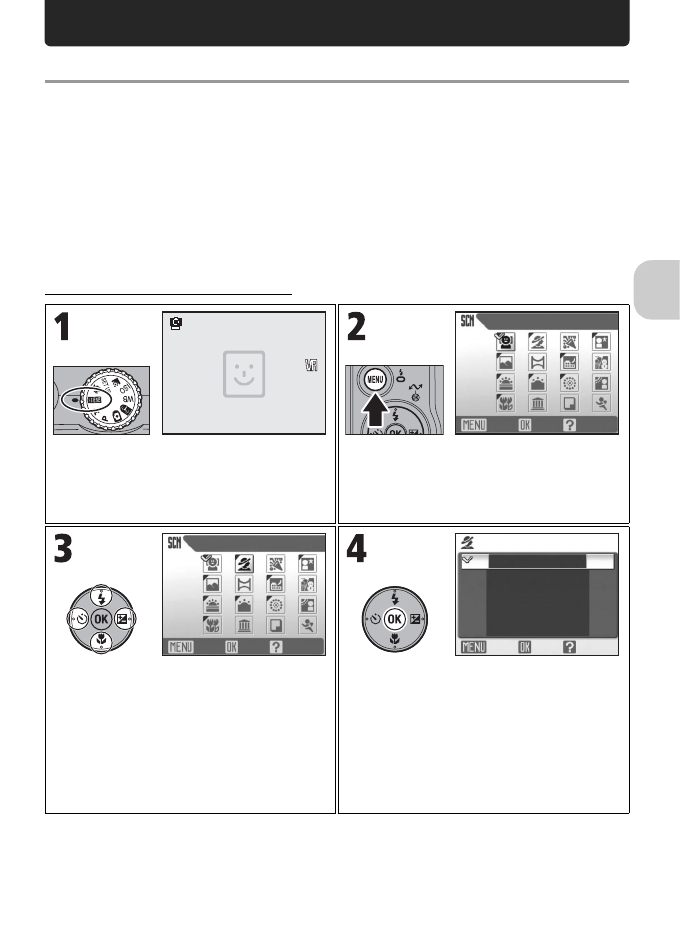 1

2

SCN

MENU OK ?

3

SCN

MENU OK ?

4

MENU OK ?