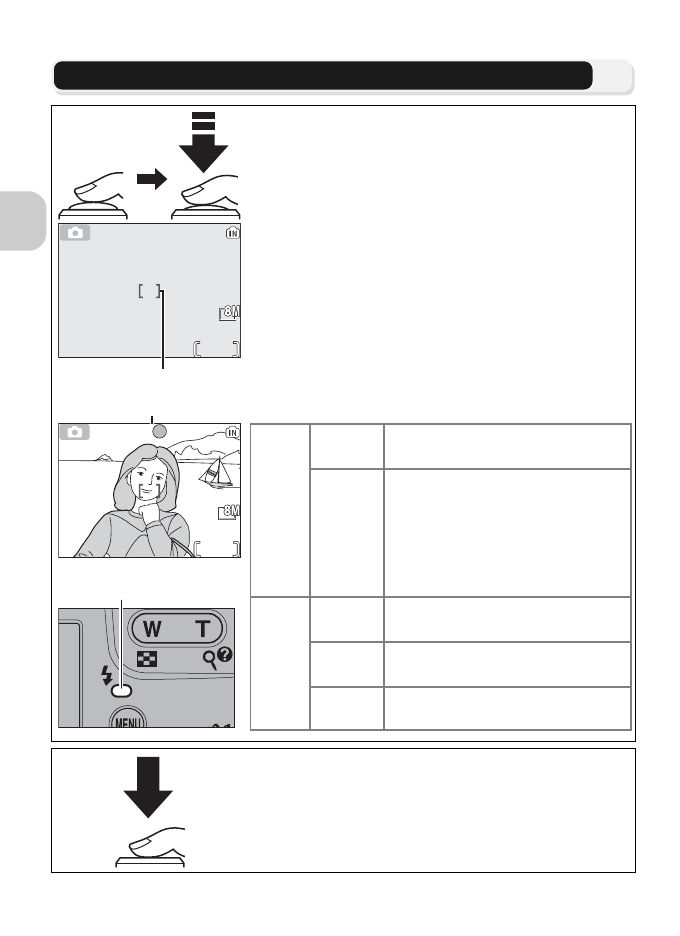 IN

8M

IN

8M

W T

MENU