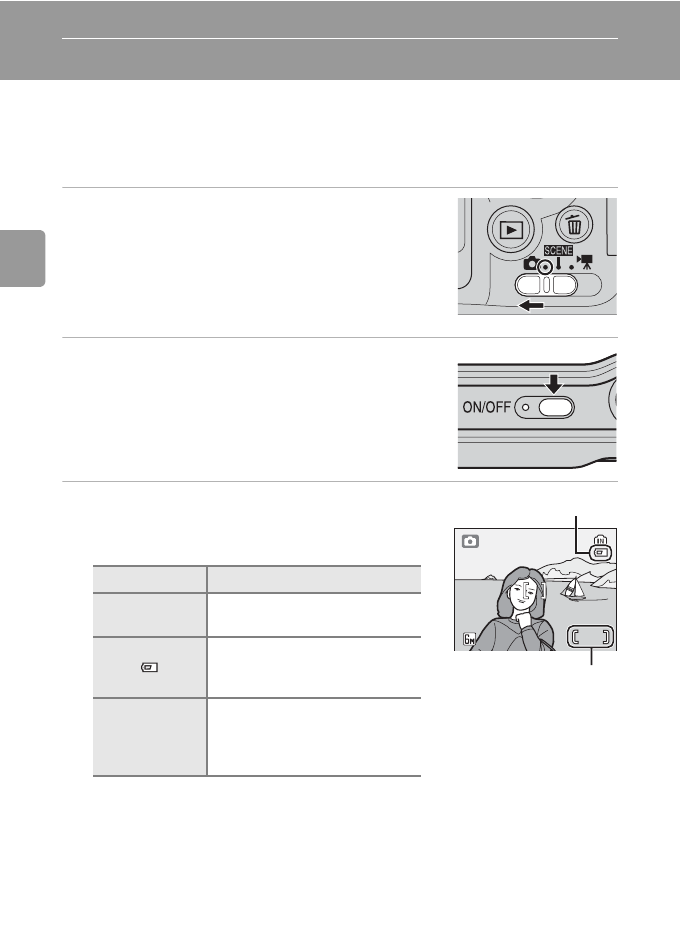 SCENE

ON/OFF

IN

6M