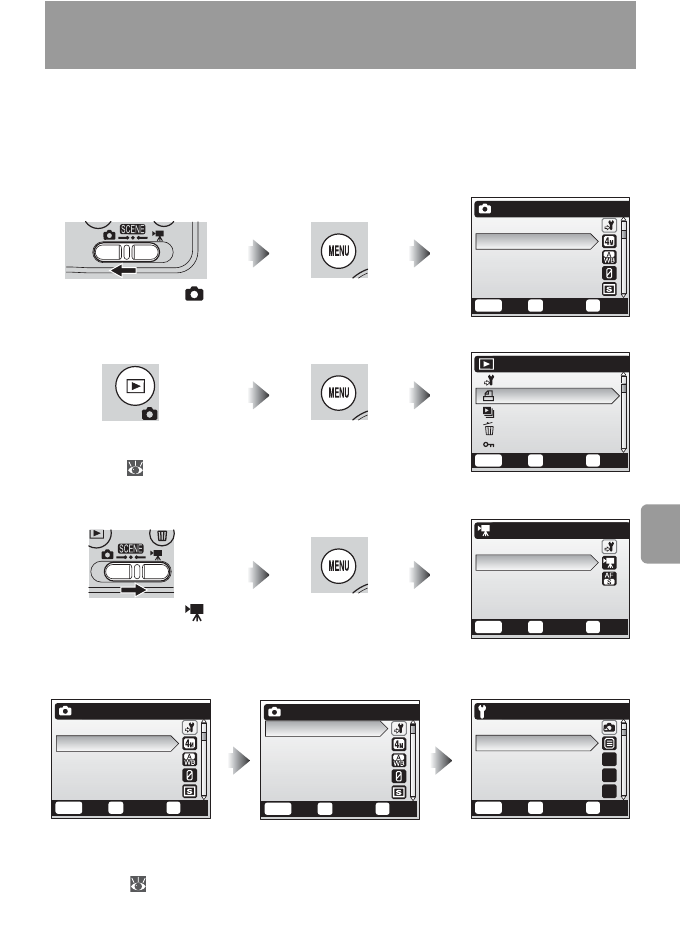 SCENE

MENU

MENU

SCENE

MENU