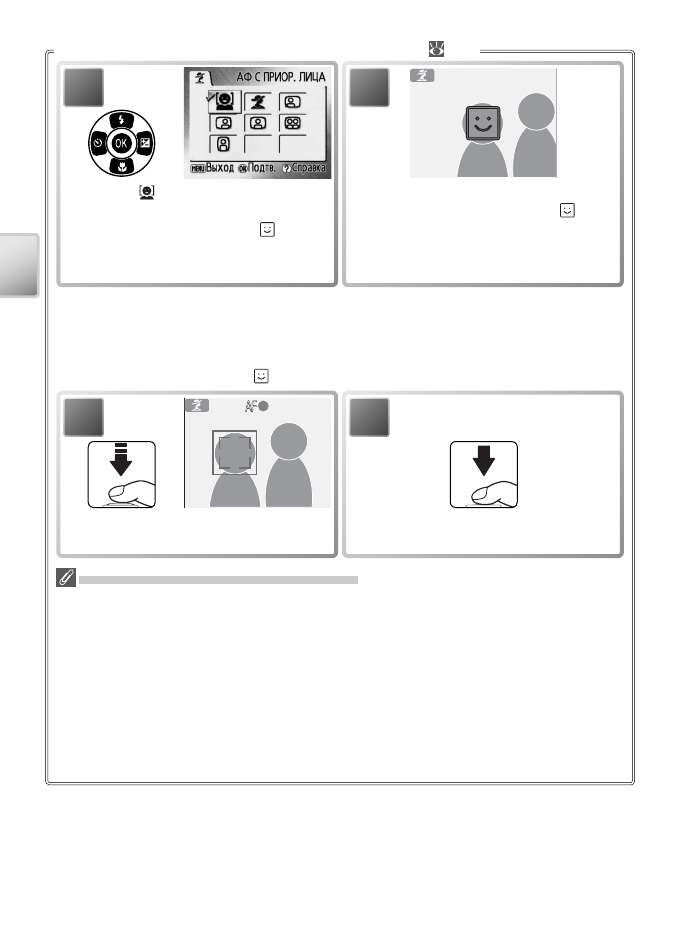 АФ С ПРИОР. ЛИЦА

OK

MENU Выход OK Подтв. ? Справка

AF