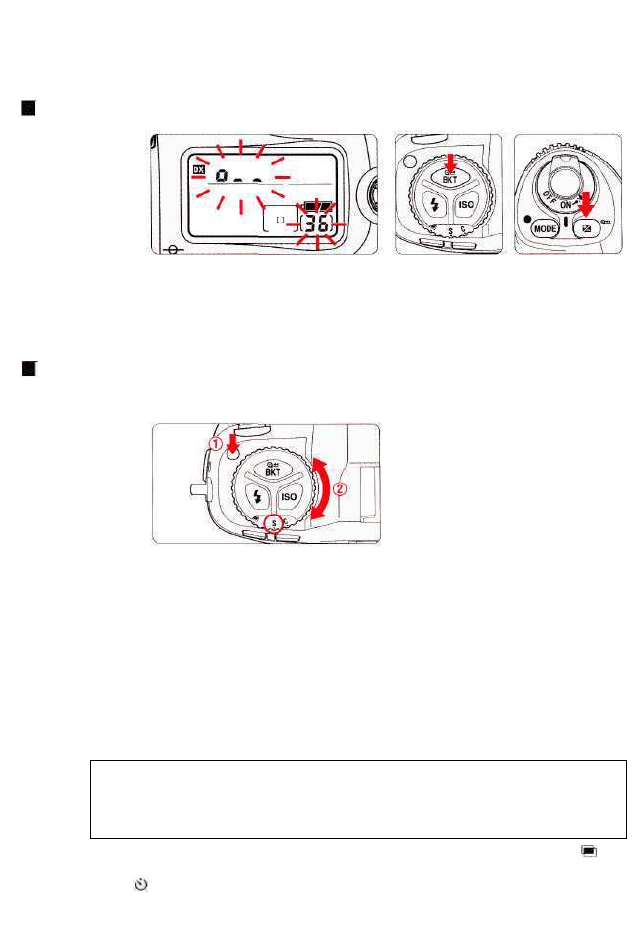 DX

36

BKT

ISO

S

OFF

ON

MODE

①

BKT

ISO

②

S