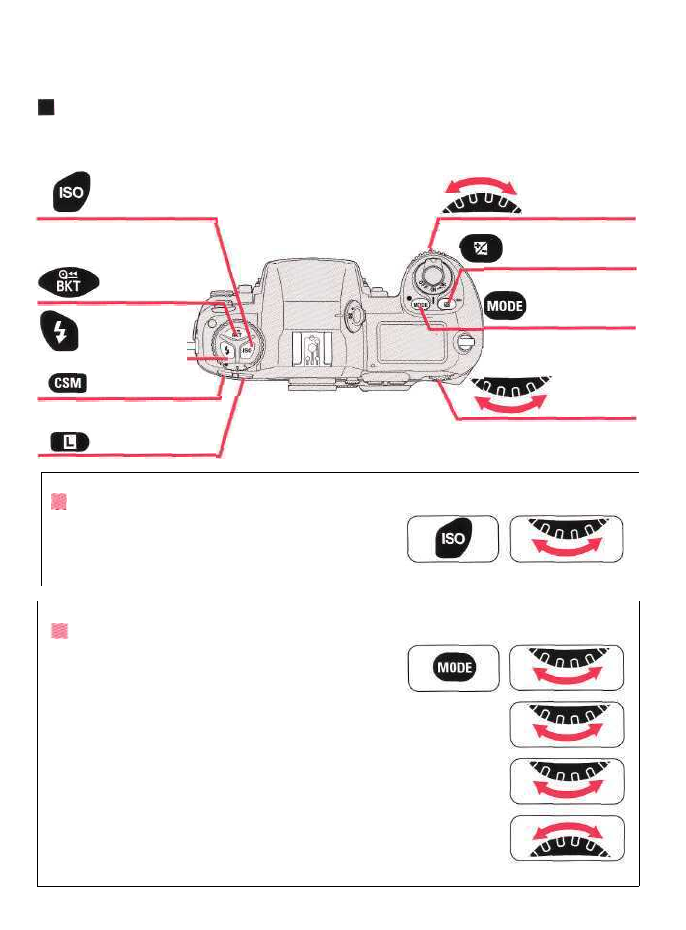 ISO

BKT

CSM

L

MODE

ISO

MODE